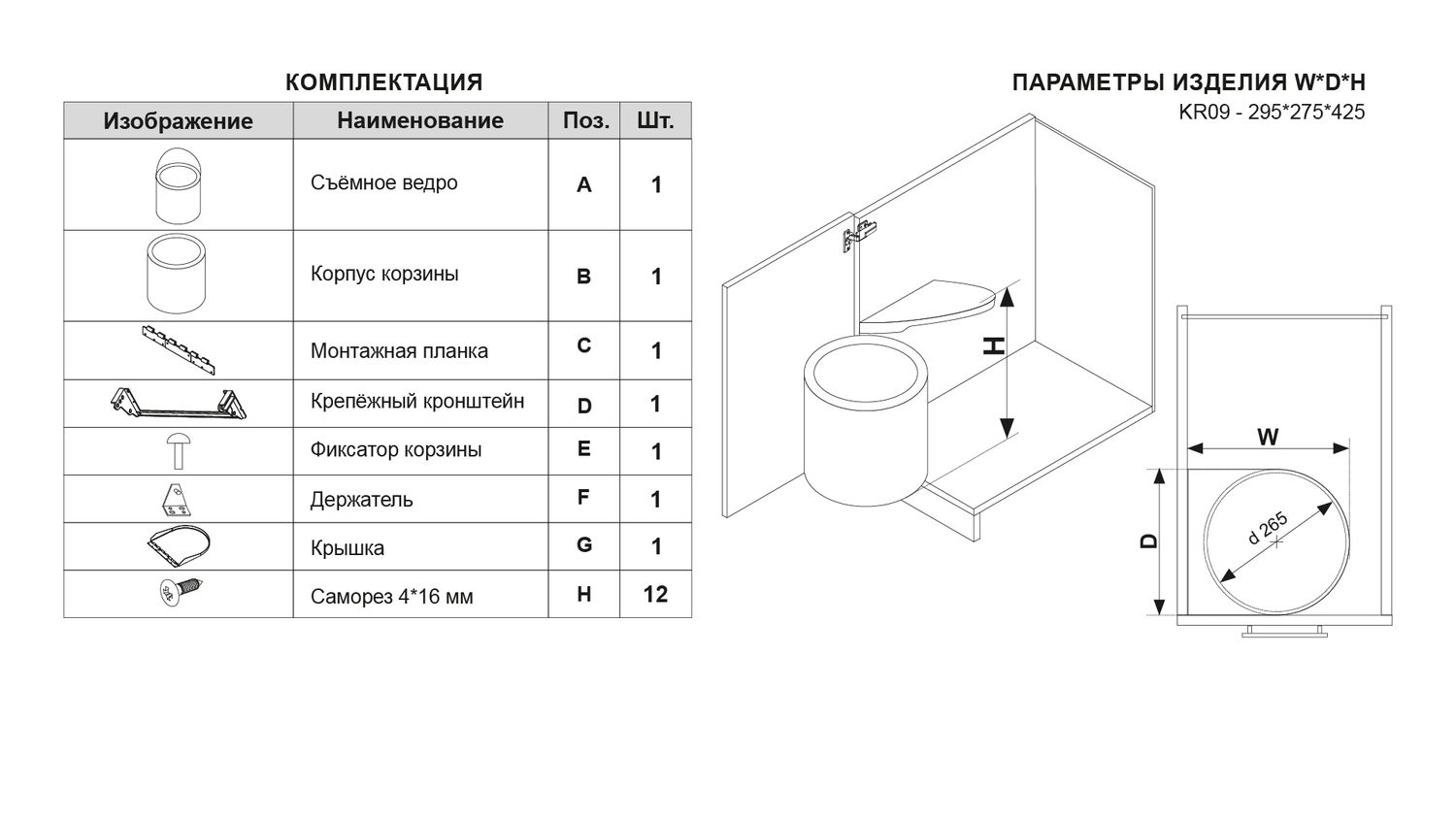 КОМПЛЕКТАЦИЯ

| Изображение | Наименование | Поз. | Шт. |
|---|---|---|---|
| | Съёмное ведро | A | 1 |
| | Корпус корзины | B | 1 |
| | Монтажная планка | C | 1 |
| | Крепёжный кронштейн | D | 1 |
| | Фиксатор корзины | E | 1 |
| | Держатель | F | 1 |
| | Крышка | G | 1 |
| | Саморез 4*16 мм | H | 12 |

ПАРАМЕТРЫ ИЗДЕЛИЯ W*D*H
KR09 - 295*275*425

H

W

D

d 265