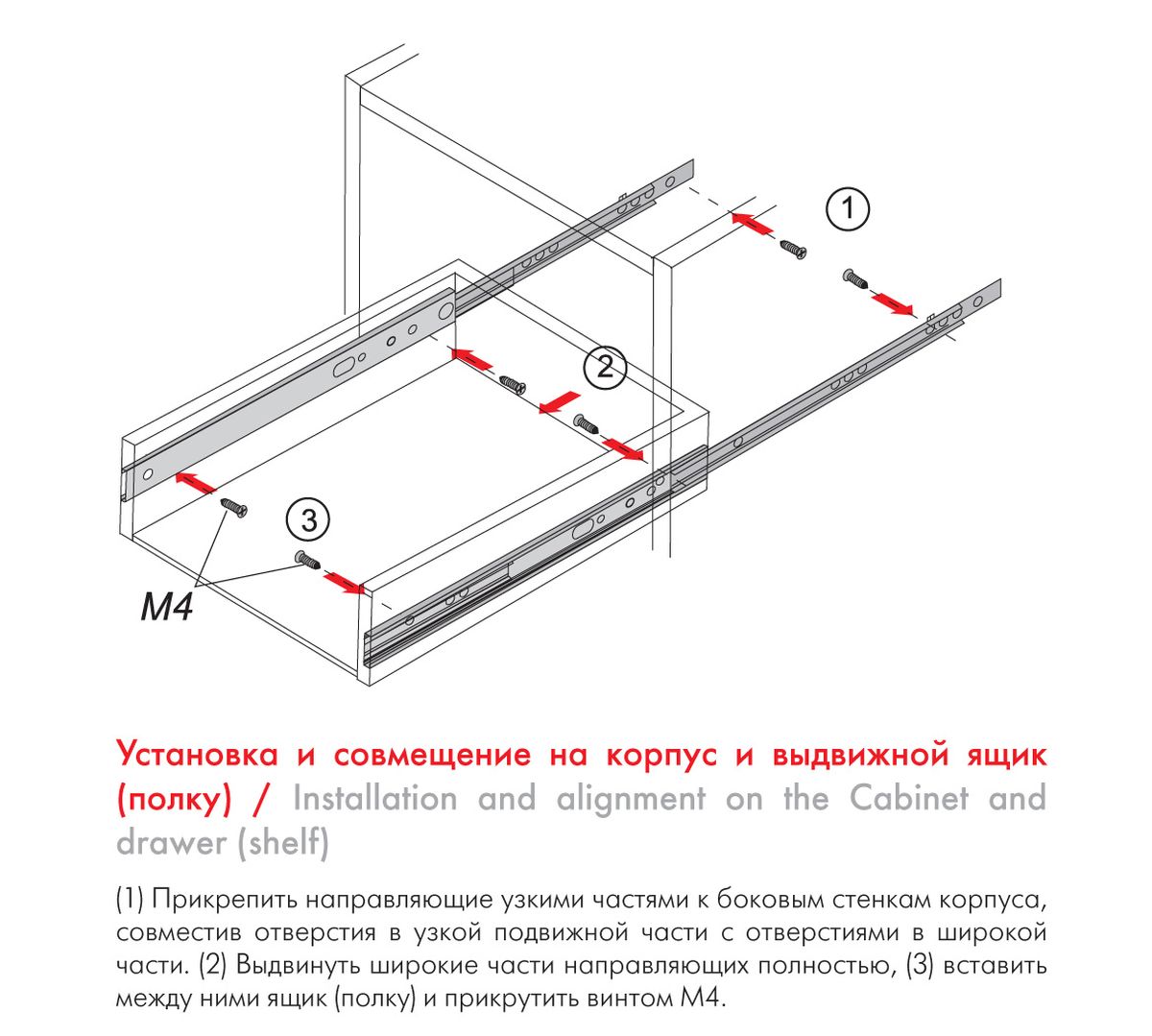 1

2

3

M4

Установка и совмещение на корпус и выдвижной ящик (полку) / Installation and alignment on the Cabinet and drawer (shelf)

(1) Прикрепить направляющие узкими частями к боковым стенкам корпуса, совместив отверстия в узкой подвижной части с отверстиями в широкой части. (2) Выдвинуть широкие части направляющих полностью, (3) вставить между ними ящик (полку) и прикрутить винтом М4.