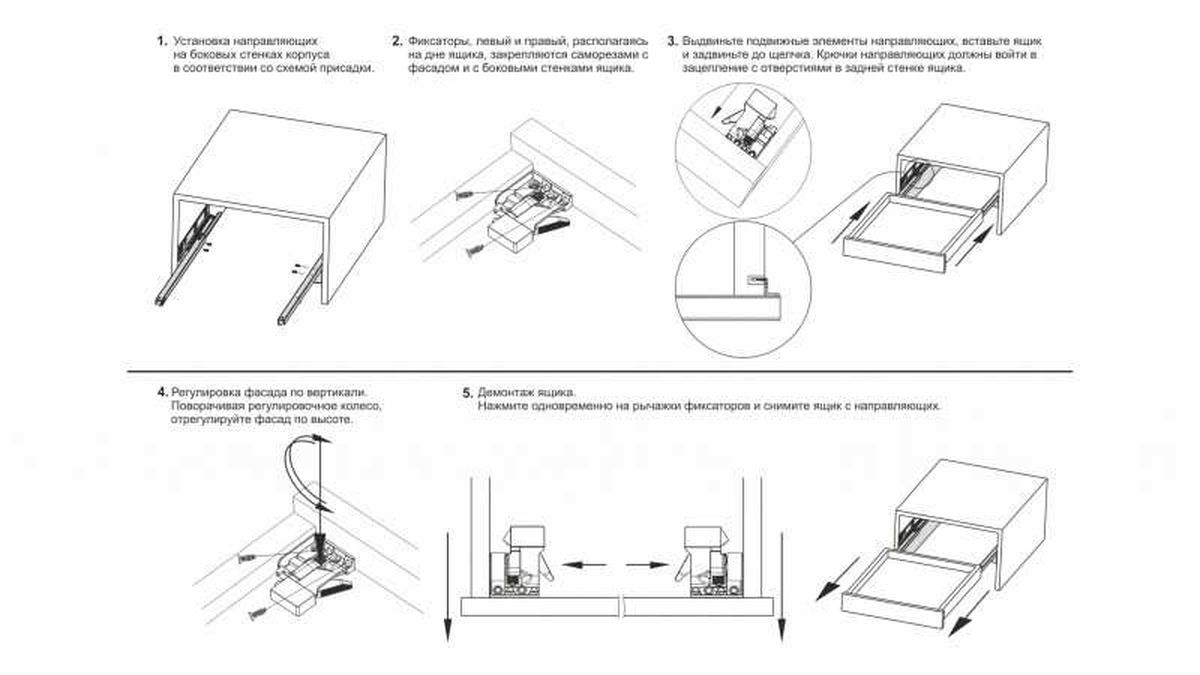 1. Установка направляющих на боковых стенках корпуса в соответствии со схемой присадки.

2. Фиксаторы, левый и правый, располагаясь на дне ящика, закрепляются саморезами с фасадом и с боковыми стенками ящика.

3. Выдвиньте подвижные элементы направляющих, вставьте ящик и задвиньте до щелчка. Крючки направляющих должны войти в зацепление с отверстиями в задней стенке ящика.

4. Регулировка фасада по вертикали. Поворачивая регулировочное колесо, отрегулируйте фасад по высоте.

5. Демонтаж ящика. Нажмите одновременно на рычажки фиксаторов и снимите ящик с направляющих.