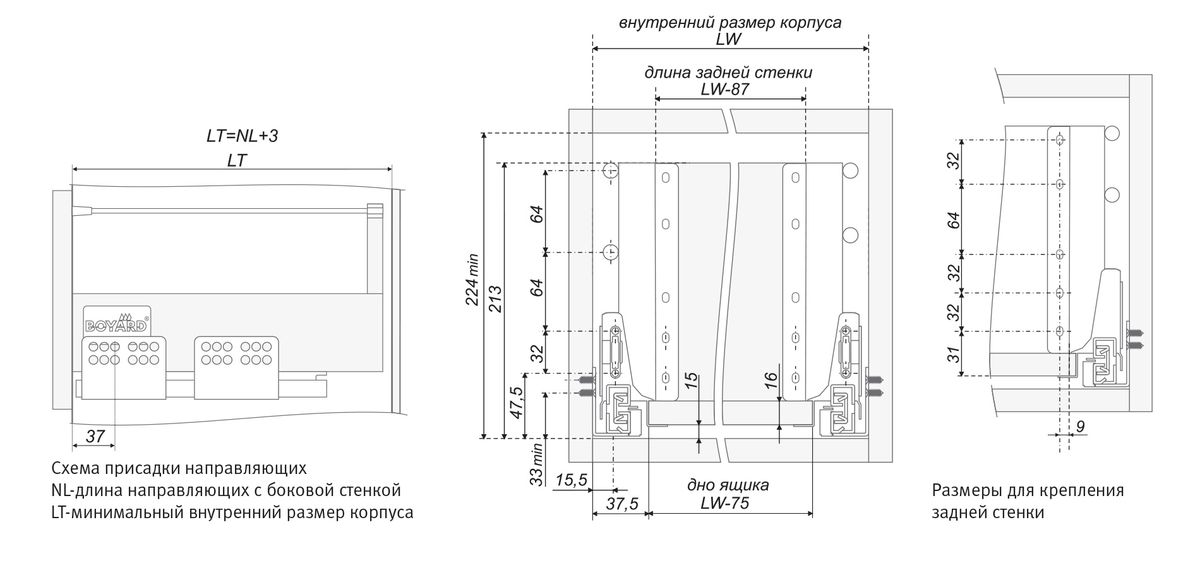 LT=NL+3
LT

BOYARD

37

Схема присадки направляющих
NL-длина направляющих с боковой стенкой
LT-минимальный внутренний размер корпуса

внутренний размер корпуса
LW
длина задней стенки
LW-87

224 min
213
64
64
32
47,5
33 min
15
16
15,5
37,5
дно ящика
LW-75

32
64
32
32
31
9

Размеры для крепления задней стенки