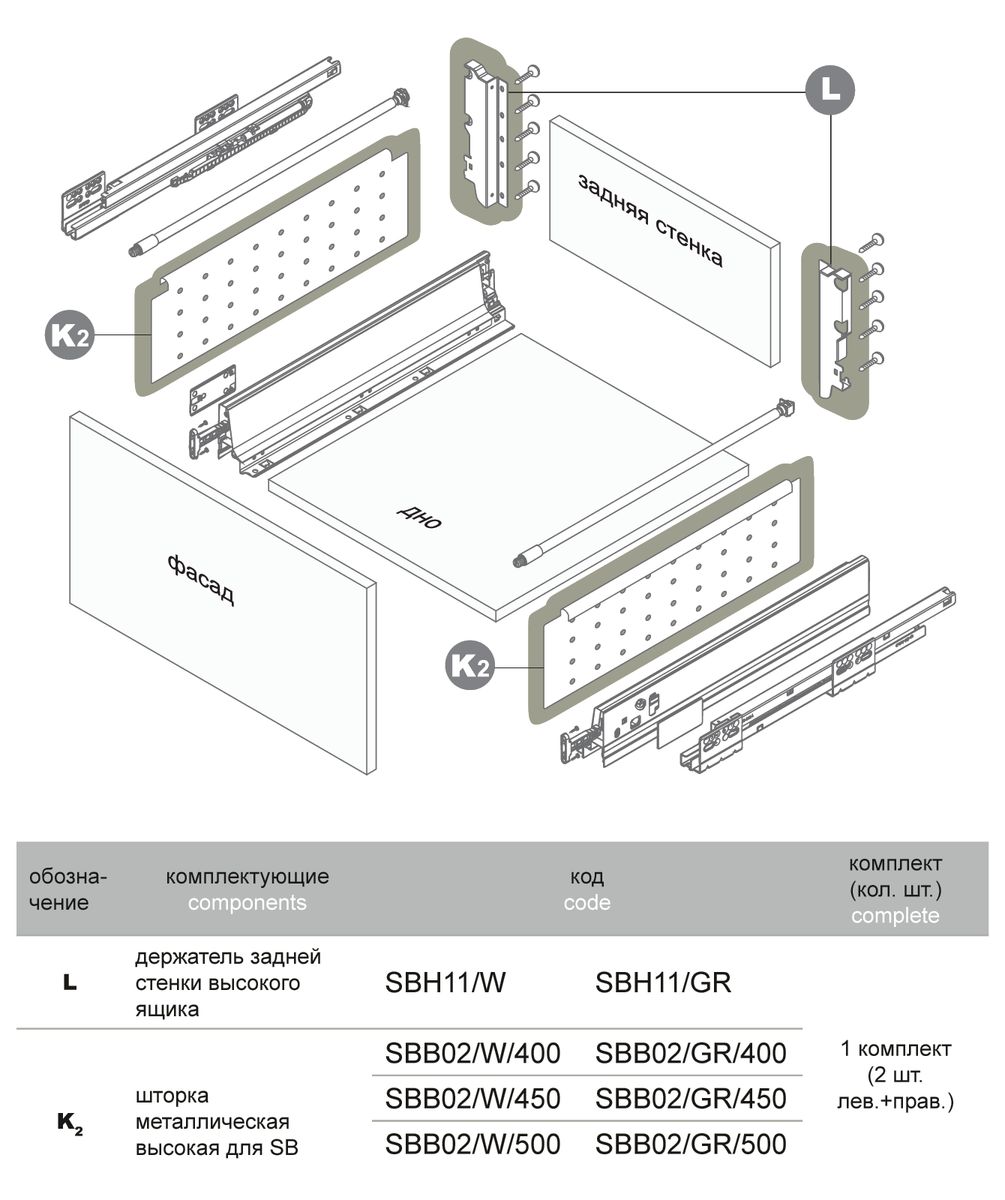 L

задняя стенка

K2

дно

фасад

K2

| обозначение | комплектующие components | код code | | комплект (кол. шт.) complete |
|---|---|---|---|---|
| L | держатель задней стенки высокого ящика | SBH11/W | SBH11/GR | 1 комплект (2 шт. лев.+прав.) |
| $K_2$ | шторка металлическая высокая для SB | SBB02/W/400 | SBB02/GR/400 | |
| | | SBB02/W/450 | SBB02/GR/450 | |
| | | SBB02/W/500 | SBB02/GR/500 | |