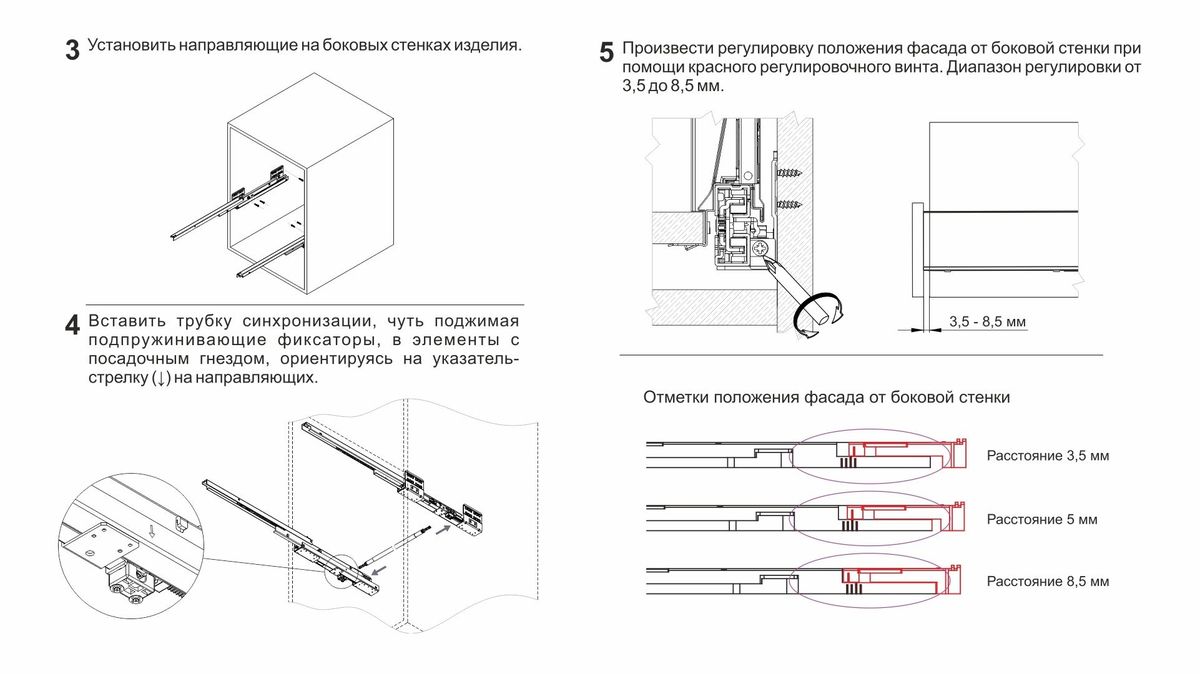 3 Установить направляющие на боковых стенках изделия.

4 Вставить трубку синхронизации, чуть поджимая подпружинивающие фиксаторы, в элементы с посадочным гнездом, ориентируясь на указатель-стрелку (↓) на направляющих.

5 Произвести регулировку положения фасада от боковой стенки при помощи красного регулировочного винта. Диапазон регулировки от 3,5 до 8,5 мм.

3,5 - 8,5 мм

Отметки положения фасада от боковой стенки

Расстояние 3,5 мм

Расстояние 5 мм

Расстояние 8,5 мм