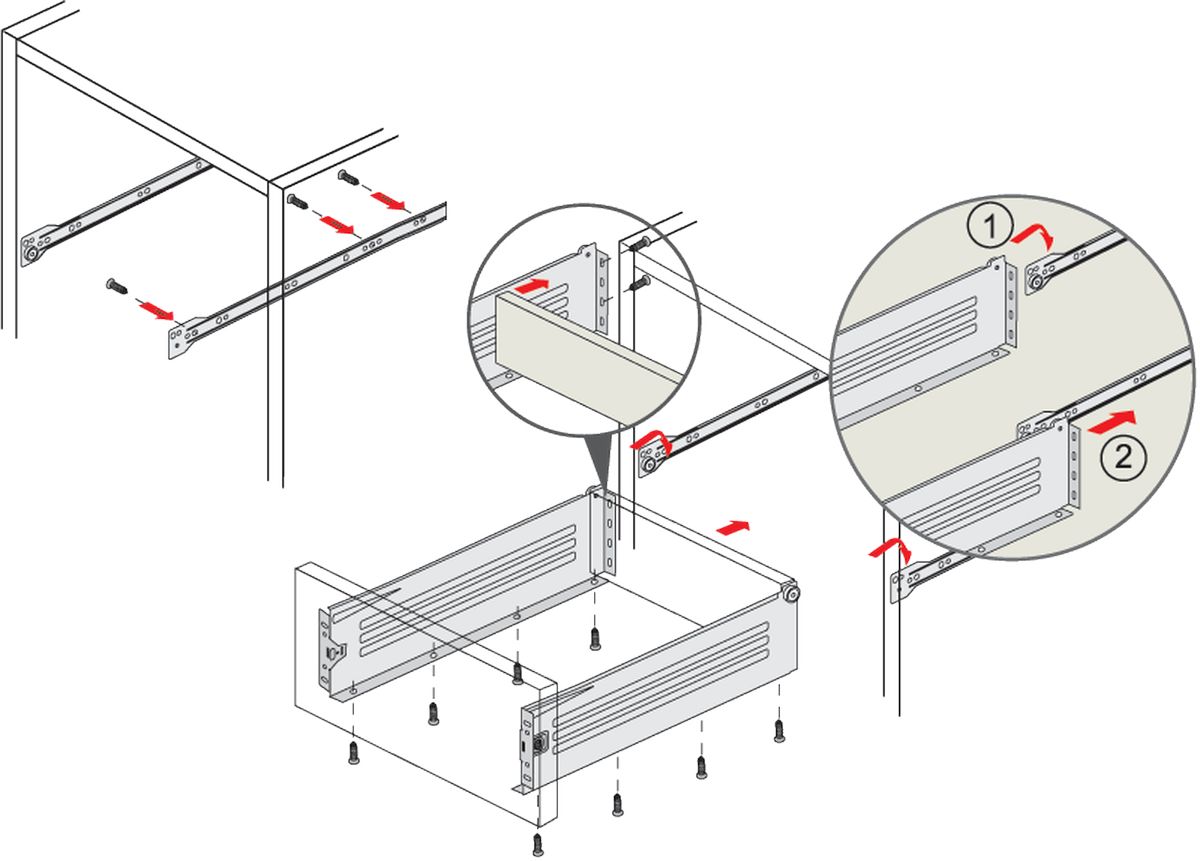 1

2