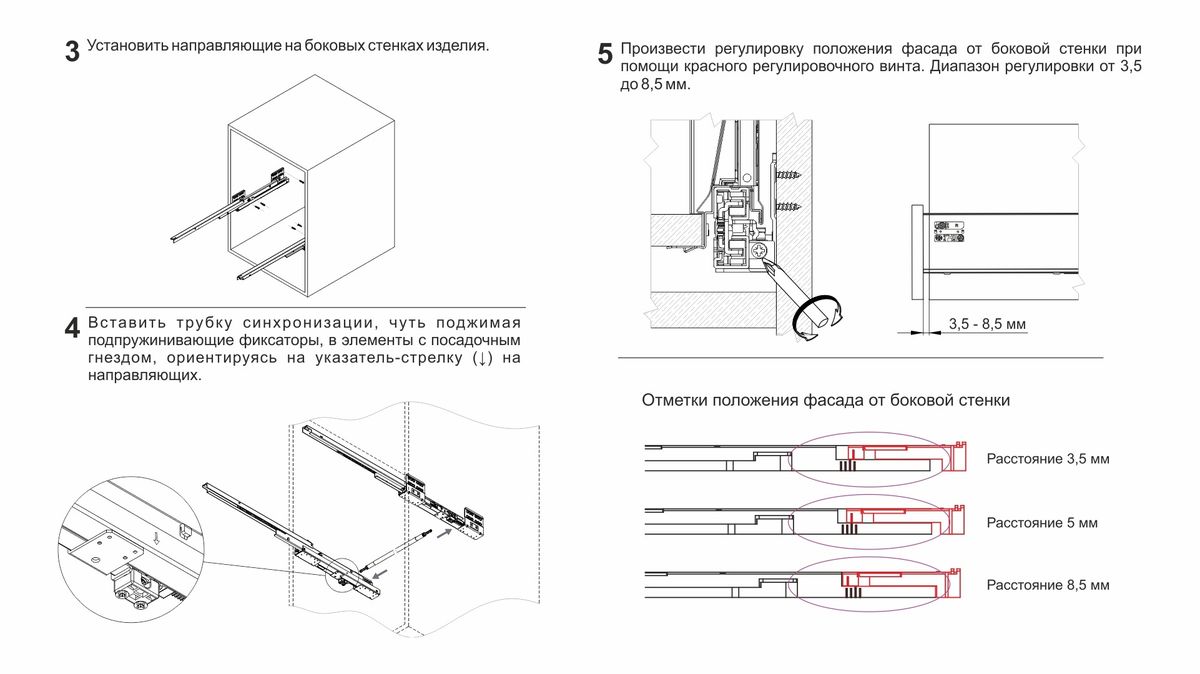 3 Установить направляющие на боковых стенках изделия.

4 Вставить трубку синхронизации, чуть поджимая подпружинивающие фиксаторы, в элементы с посадочным гнездом, ориентируясь на указатель-стрелку (↓) на направляющих.

5 Произвести регулировку положения фасада от боковой стенки при помощи красного регулировочного винта. Диапазон регулировки от 3,5 до 8,5 мм.

3,5 - 8,5 мм

Отметки положения фасада от боковой стенки

Расстояние 3,5 мм

Расстояние 5 мм

Расстояние 8,5 мм