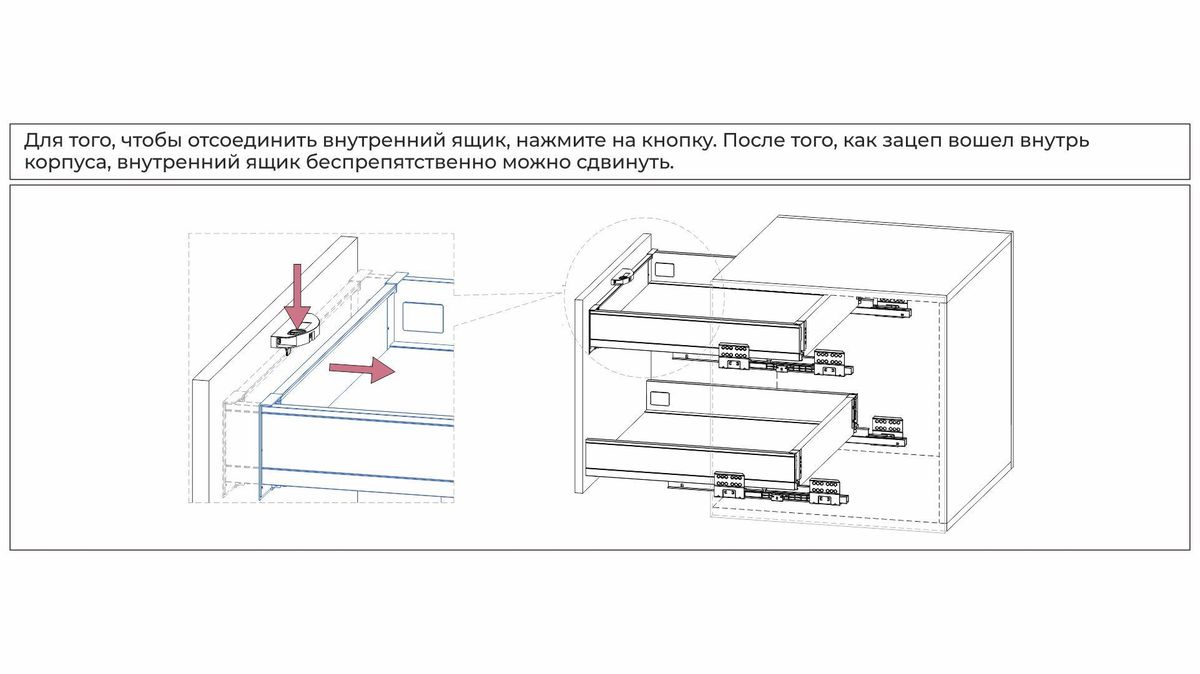 Для того, чтобы отсоединить внутренний ящик, нажмите на кнопку. После того, как зацеп вошел внутрь корпуса, внутренний ящик беспрепятственно можно сдвинуть.