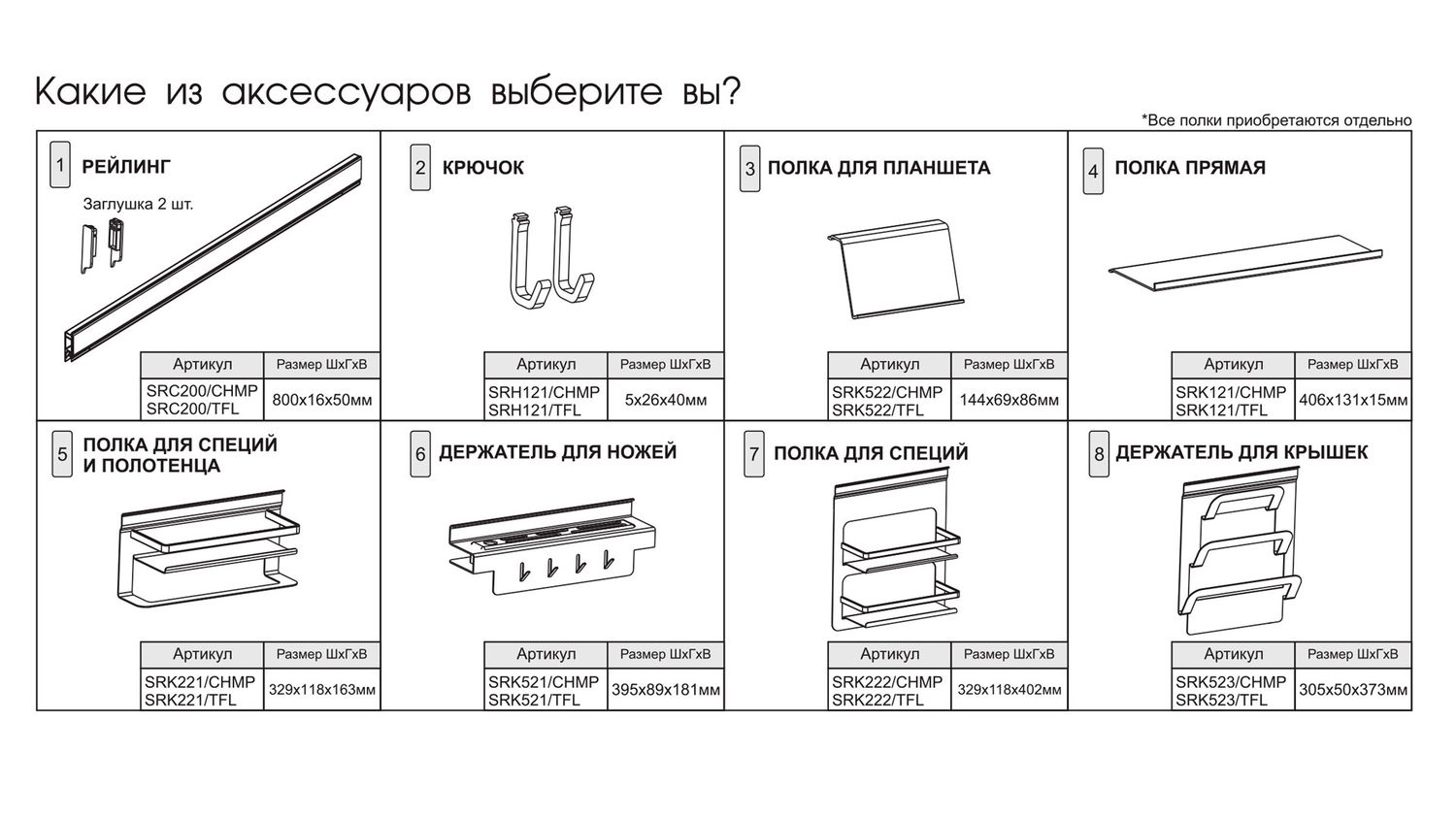 Какие из аксессуаров выберите вы?

*Все полки приобретаются отдельно

1 РЕЙЛИНГ

Заглушка 2 шт.

| Артикул | Размер ШхГхВ |
|---|---|
| SRC200/CHMP SRC200/TFL | 800x16x50мм |

2 КРЮЧОК

| Артикул | Размер ШхГхВ |
|---|---|
| SRH121/CHMP SRH121/TFL | 5x26x40мм |

3 ПОЛКА ДЛЯ ПЛАНШЕТА

| Артикул | Размер ШхГхВ |
|---|---|
| SRK522/CHMP SRK522/TFL | 144x69x86мм |

4 ПОЛКА ПРЯМАЯ

| Артикул | Размер ШхГхВ |
|---|---|
| SRK121/CHMP SRK121/TFL | 406x131x15мм |

5 ПОЛКА ДЛЯ СПЕЦИЙ И ПОЛОТЕНЦА

| Артикул | Размер ШхГхВ |
|---|---|
| SRK221/CHMP SRK221/TFL | 329x118x163мм |

6 ДЕРЖАТЕЛЬ ДЛЯ НОЖЕЙ

| Артикул | Размер ШхГхВ |
|---|---|
| SRK521/CHMP SRK521/TFL | 395x89x181мм |

7 ПОЛКА ДЛЯ СПЕЦИЙ

| Артикул | Размер ШхГхВ |
|---|---|
| SRK222/CHMP SRK222/TFL | 329x118x402мм |

8 ДЕРЖАТЕЛЬ ДЛЯ КРЫШЕК

| Артикул | Размер ШхГхВ |
|---|---|
| SRK523/CHMP SRK523/TFL | 305x50x373мм |