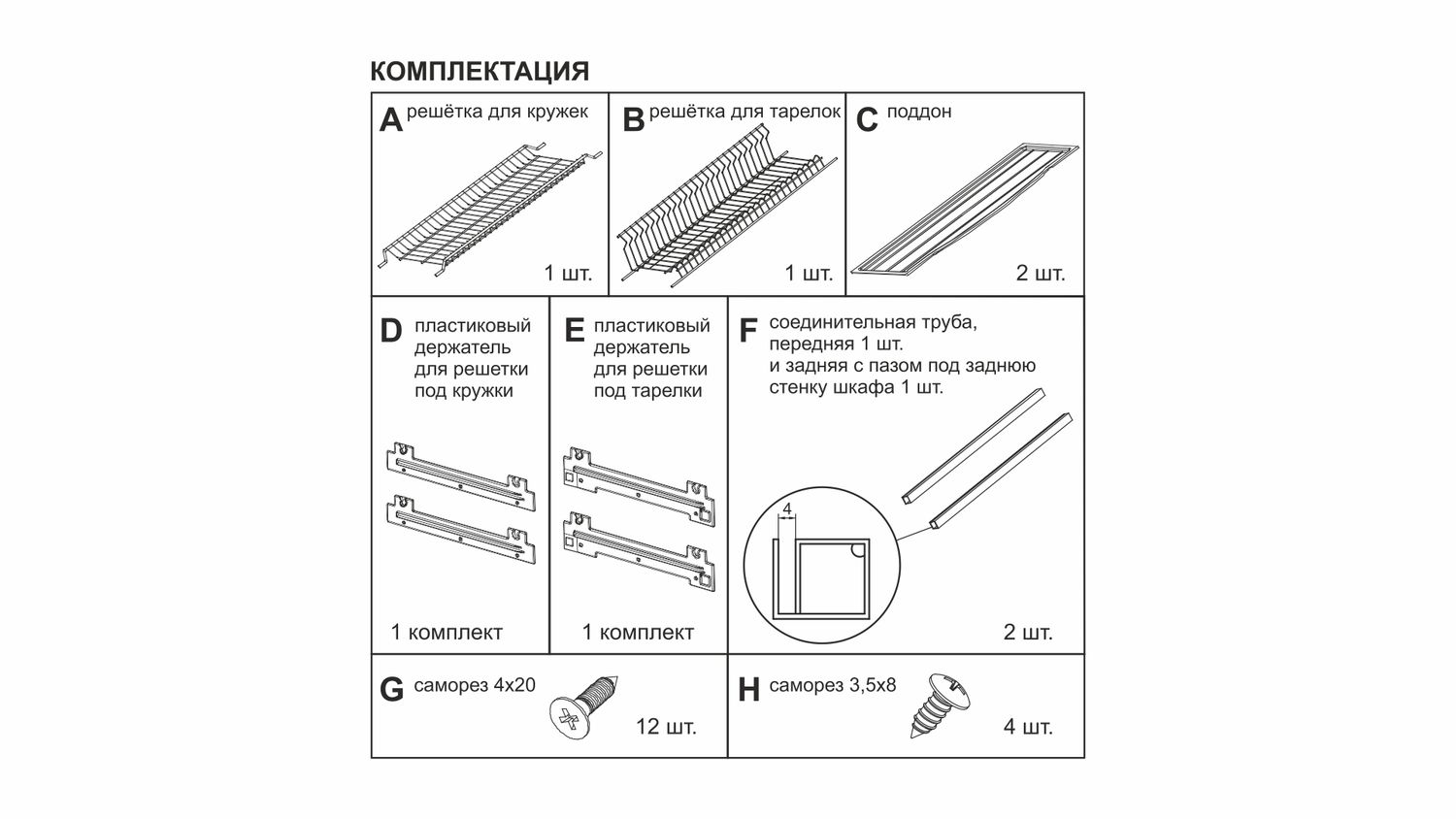 КОМПЛЕКТАЦИЯ

A решётка для кружек
1 шт.

B решётка для тарелок
1 шт.

C поддон
2 шт.

D пластиковый держатель для решетки под кружки
1 комплект

E пластиковый держатель для решетки под тарелки
1 комплект

F соединительная труба, передняя 1 шт. и задняя с пазом под заднюю стенку шкафа 1 шт.
4
2 шт.

G саморез 4x20
12 шт.

H саморез 3,5x8
4 шт.