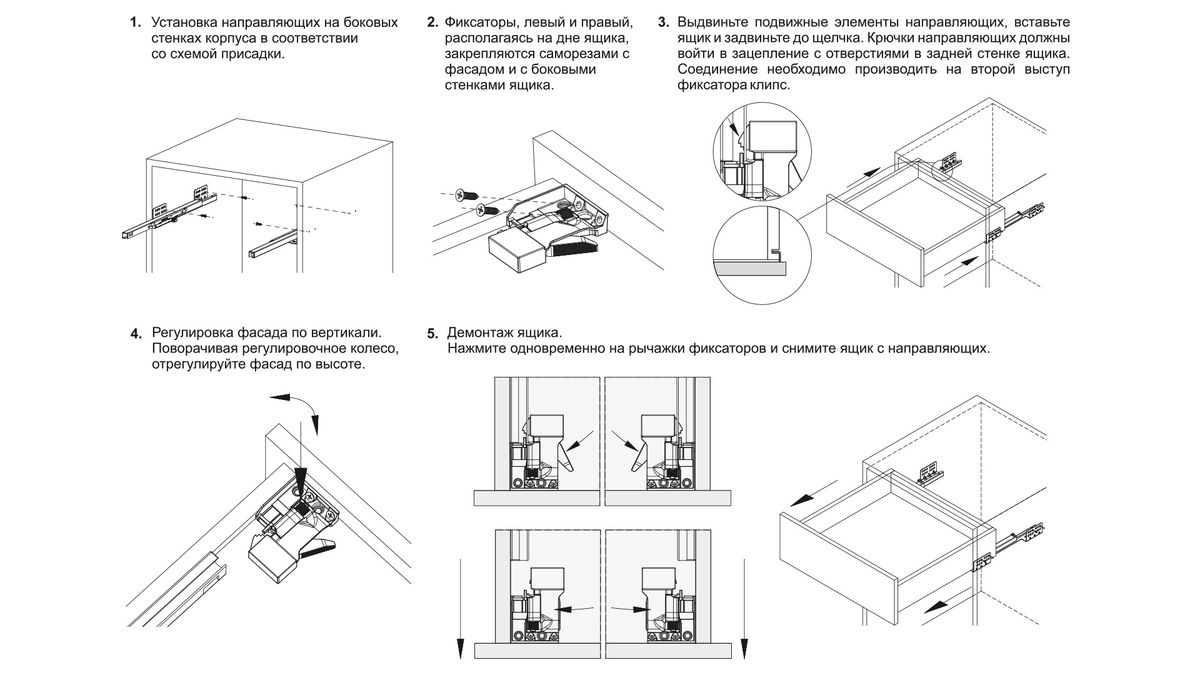 1. Установка направляющих на боковых стенках корпуса в соответствии со схемой присадки.

2. Фиксаторы, левый и правый, располагаясь на дне ящика, закрепляются саморезами с фасадом и с боковыми стенками ящика.

3. Выдвиньте подвижные элементы направляющих, вставьте ящик и задвиньте до щелчка. Крючки направляющих должны войти в зацепление с отверстиями в задней стенке ящика. Соединение необходимо производить на второй выступ фиксатора клипс.

4. Регулировка фасада по вертикали. Поворачивая регулировочное колесо, отрегулируйте фасад по высоте.

5. Демонтаж ящика.
Нажмите одновременно на рычажки фиксаторов и снимите ящик с направляющих.