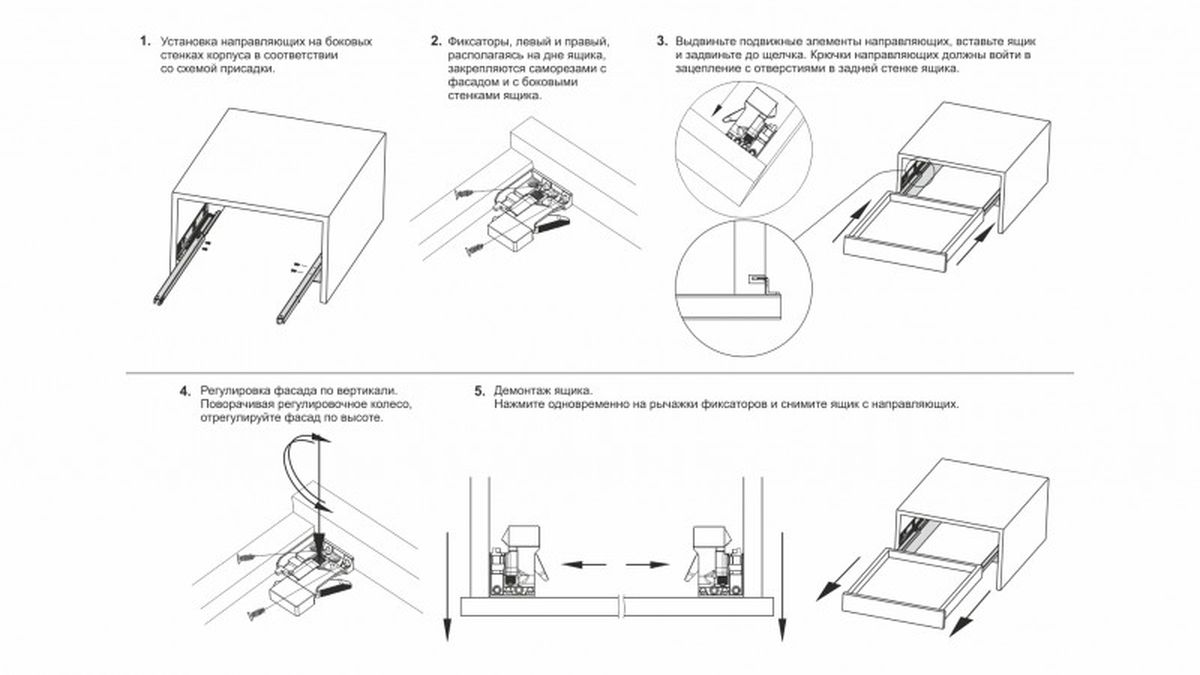 1. Установка направляющих на боковых стенках корпуса в соответствии со схемой присадки.

2. Фиксаторы, левый и правый, располагаясь на дне ящика, закрепляются саморезами с фасадом и с боковыми стенками ящика.

3. Выдвиньте подвижные элементы направляющих, вставьте ящик и задвиньте до щелчка. Крючки направляющих должны войти в зацепление с отверстиями в задней стенке ящика.

4. Регулировка фасада по вертикали. Поворачивая регулировочное колесо, отрегулируйте фасад по высоте.

5. Демонтаж ящика. Нажмите одновременно на рычажки фиксаторов и снимите ящик с направляющих.