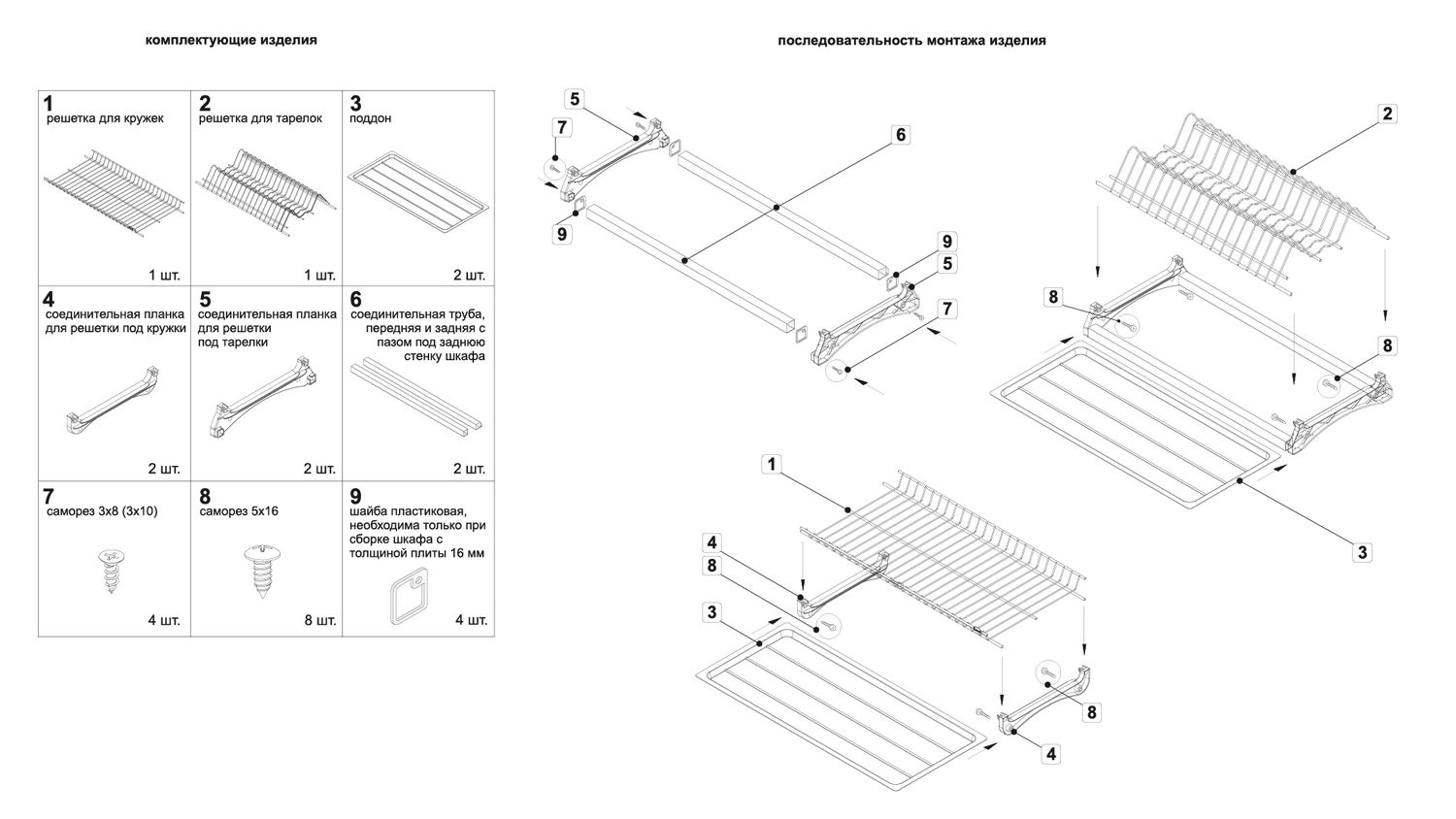 комплектующие изделия

| 1 решетка для кружек 1 шт. | 2 решетка для тарелок 1 шт. | 3 поддон 2 шт. |
|---|---|---|
| 4 соединительная планка для решетки под кружки 2 шт. | 5 соединительная планка для решетки под тарелки 2 шт. | 6 соединительная труба, передняя и задняя с пазом под заднюю стенку шкафа 2 шт. |
| 7 саморез 3х8 (3х10) 4 шт. | 8 саморез 5х16 8 шт. | 9 шайба пластиковая, необходима только при сборке шкафа с толщиной плиты 16 мм 4 шт. |

последовательность монтажа изделия

5
7
6
9
9
5
7
2
8
8
3
1
4
8
3
8
4