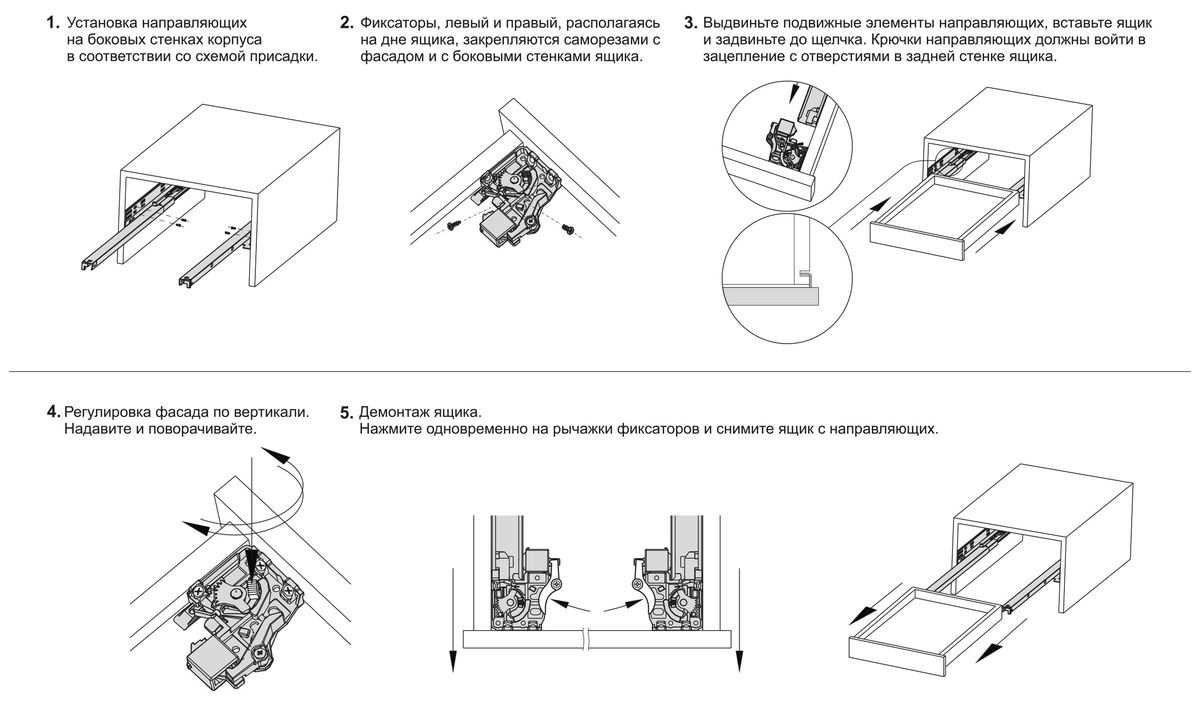 1. Установка направляющих на боковых стенках корпуса в соответствии со схемой присадки.

2. Фиксаторы, левый и правый, располагаясь на дне ящика, закрепляются саморезами с фасадом и с боковыми стенками ящика.

3. Выдвиньте подвижные элементы направляющих, вставьте ящик и задвиньте до щелчка. Крючки направляющих должны войти в зацепление с отверстиями в задней стенке ящика.

4. Регулировка фасада по вертикали. Надавите и поворачивайте.

5. Демонтаж ящика. Нажмите одновременно на рычажки фиксаторов и снимите ящик с направляющих.