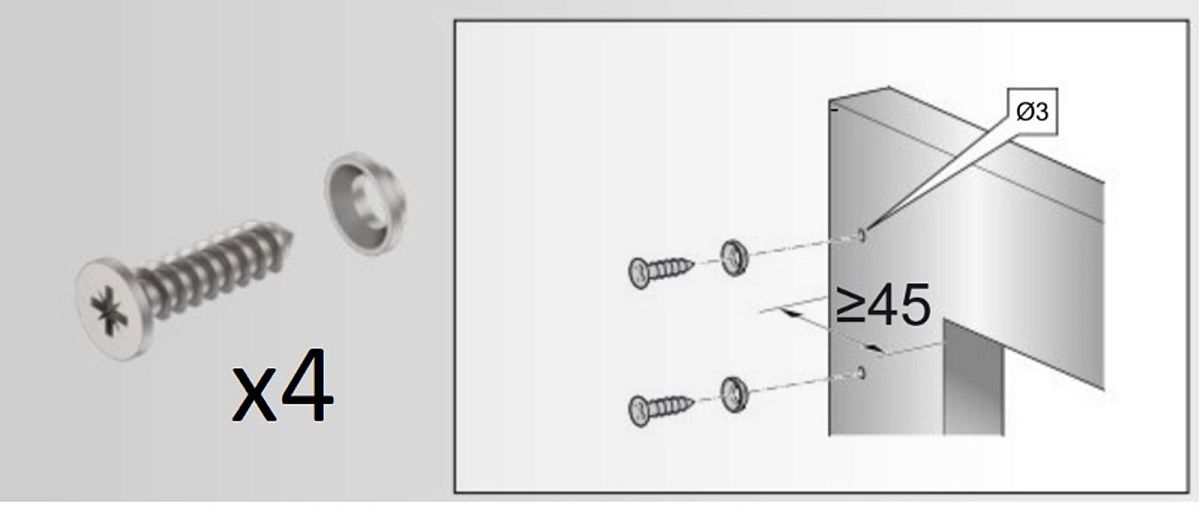 x4

Ø3

≥45