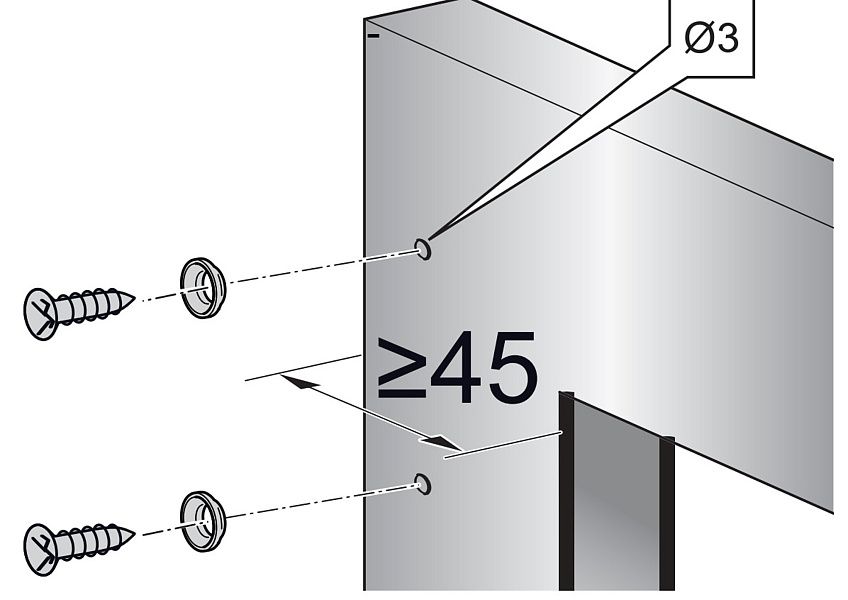 Ø3

≥45