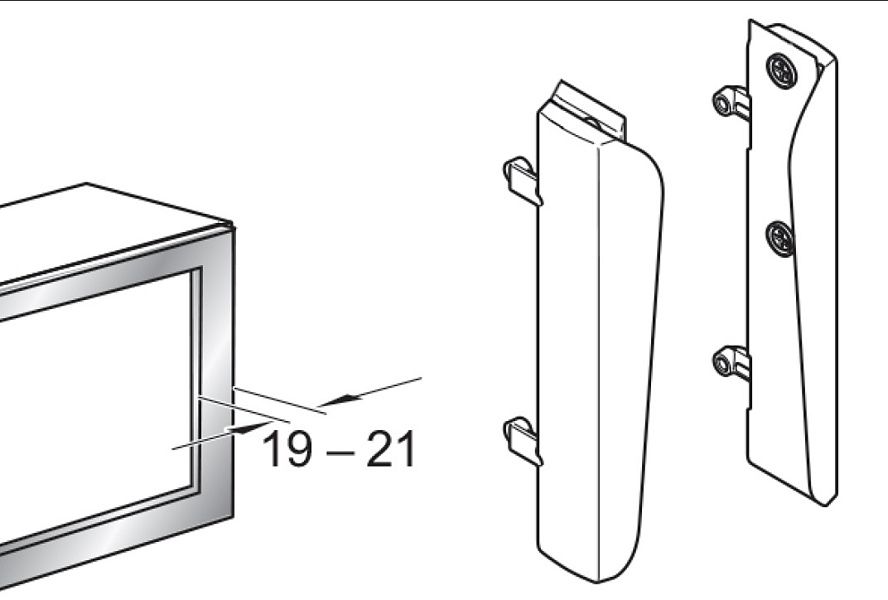 19 – 21