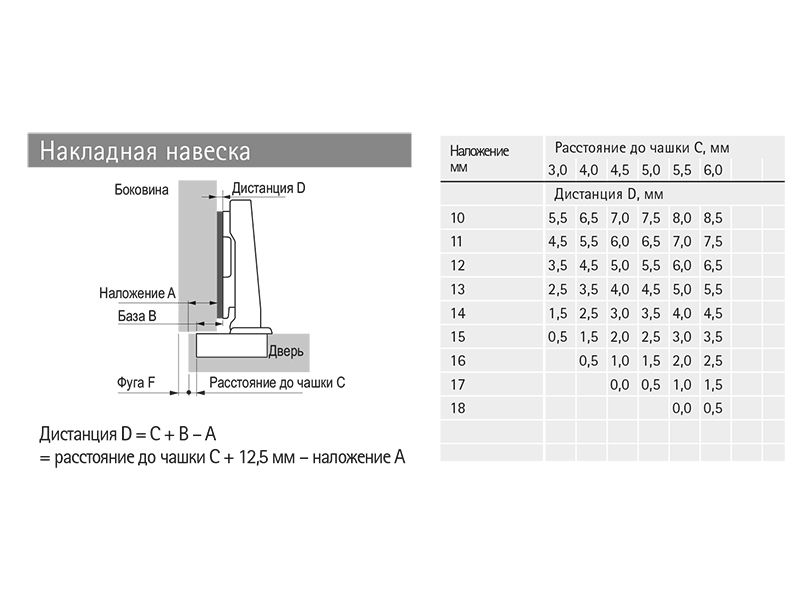 Накладная навеска

Боковина
Дистанция D
Наложение A
База B
Дверь
Фуга F
Расстояние до чашки C

Дистанция D = C + B – A
= расстояние до чашки C + 12,5 мм – наложение A

| Наложение мм | Расстояние до чашки C, мм | | | | | |
|---|---|---|---|---|---|---|
| | 3,0 | 4,0 | 4,5 | 5,0 | 5,5 | 6,0 |
| | Дистанция D, мм | | | | | |
| 10 | 5,5 | 6,5 | 7,0 | 7,5 | 8,0 | 8,5 |
| 11 | 4,5 | 5,5 | 6,0 | 6,5 | 7,0 | 7,5 |
| 12 | 3,5 | 4,5 | 5,0 | 5,5 | 6,0 | 6,5 |
| 13 | 2,5 | 3,5 | 4,0 | 4,5 | 5,0 | 5,5 |
| 14 | 1,5 | 2,5 | 3,0 | 3,5 | 4,0 | 4,5 |
| 15 | 0,5 | 1,5 | 2,0 | 2,5 | 3,0 | 3,5 |
| 16 | | 0,5 | 1,0 | 1,5 | 2,0 | 2,5 |
| 17 | | | 0,0 | 0,5 | 1,0 | 1,5 |
| 18 | | | | | 0,0 | 0,5 |