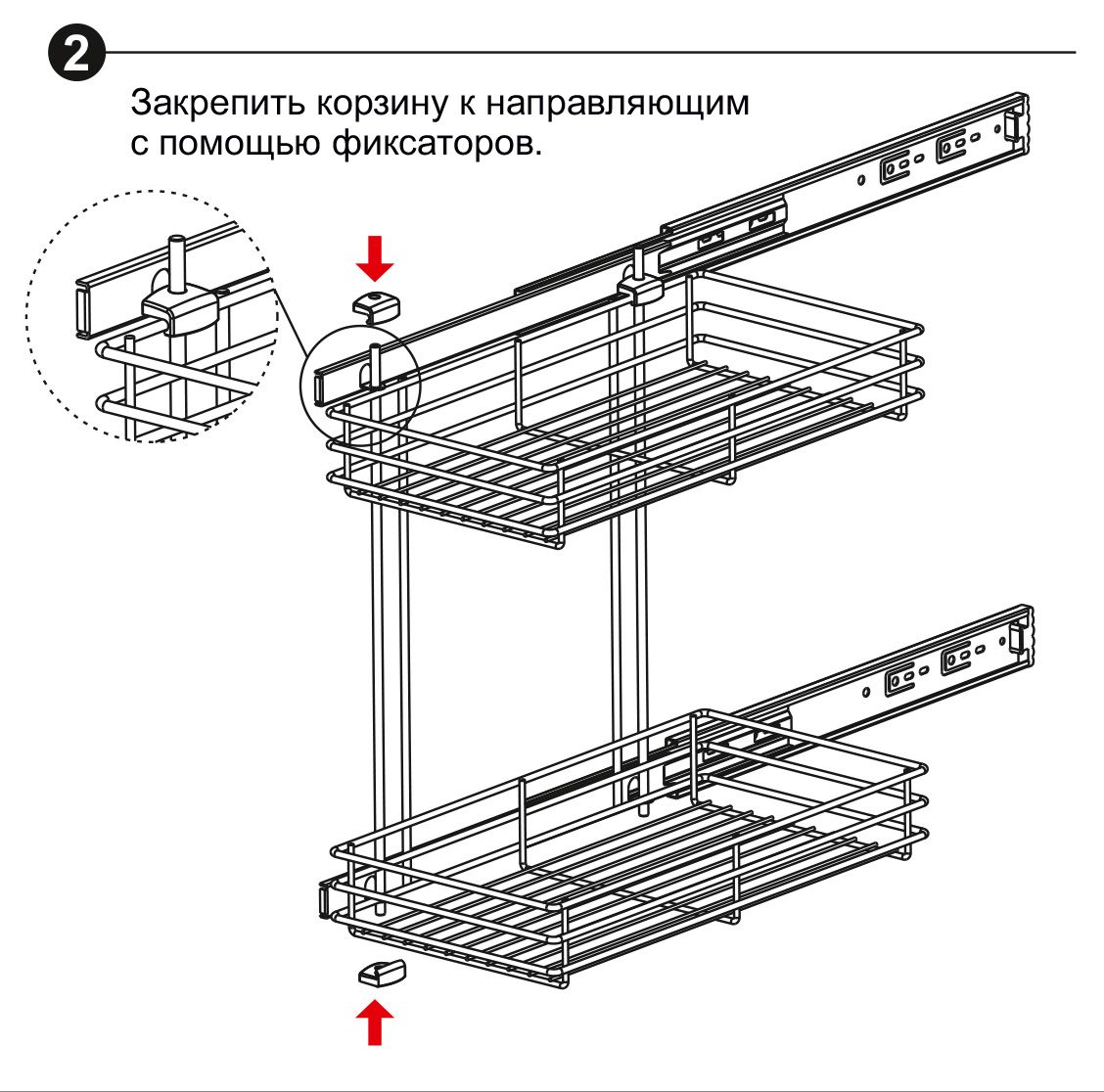 2

Закрепить корзину к направляющим с помощью фиксаторов.