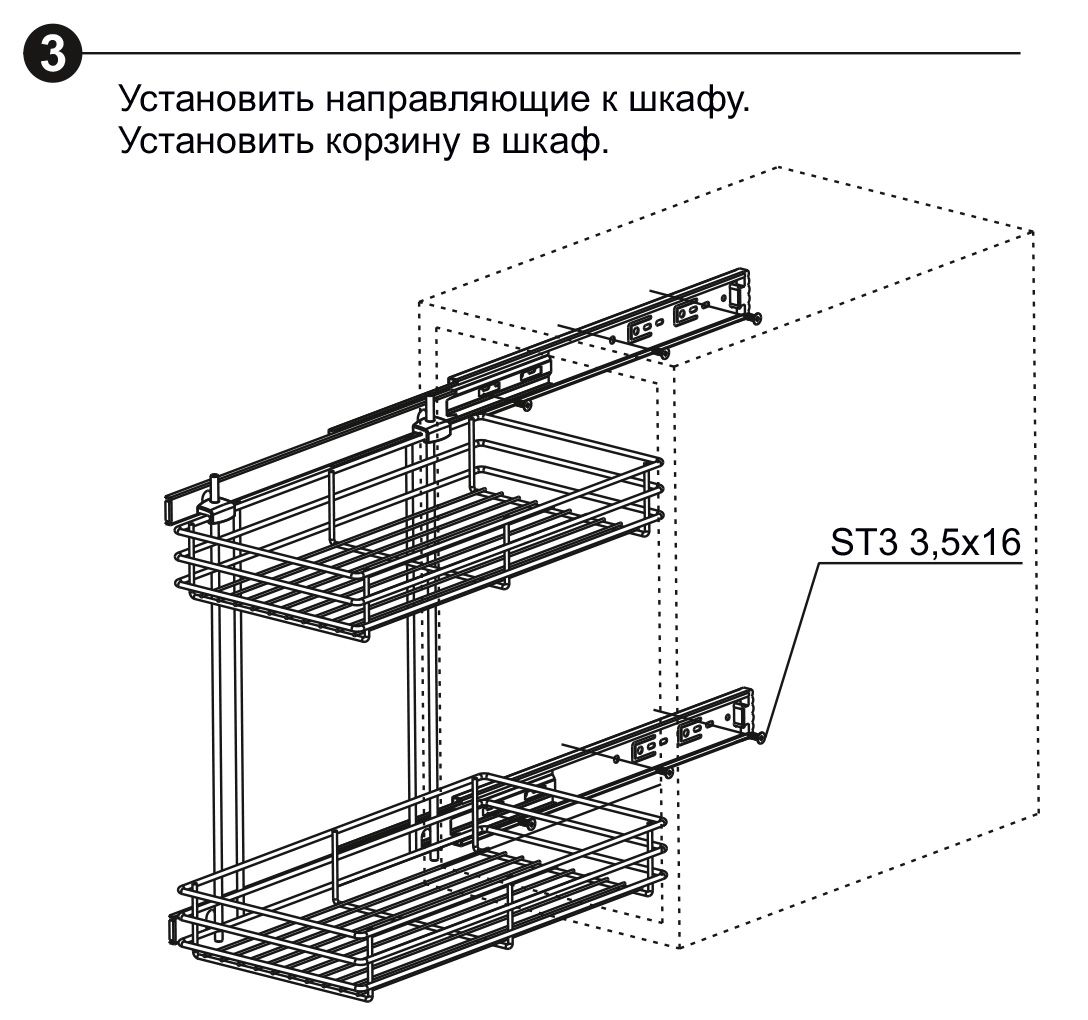 3

Установить направляющие к шкафу.
Установить корзину в шкаф.

ST3 3,5x16