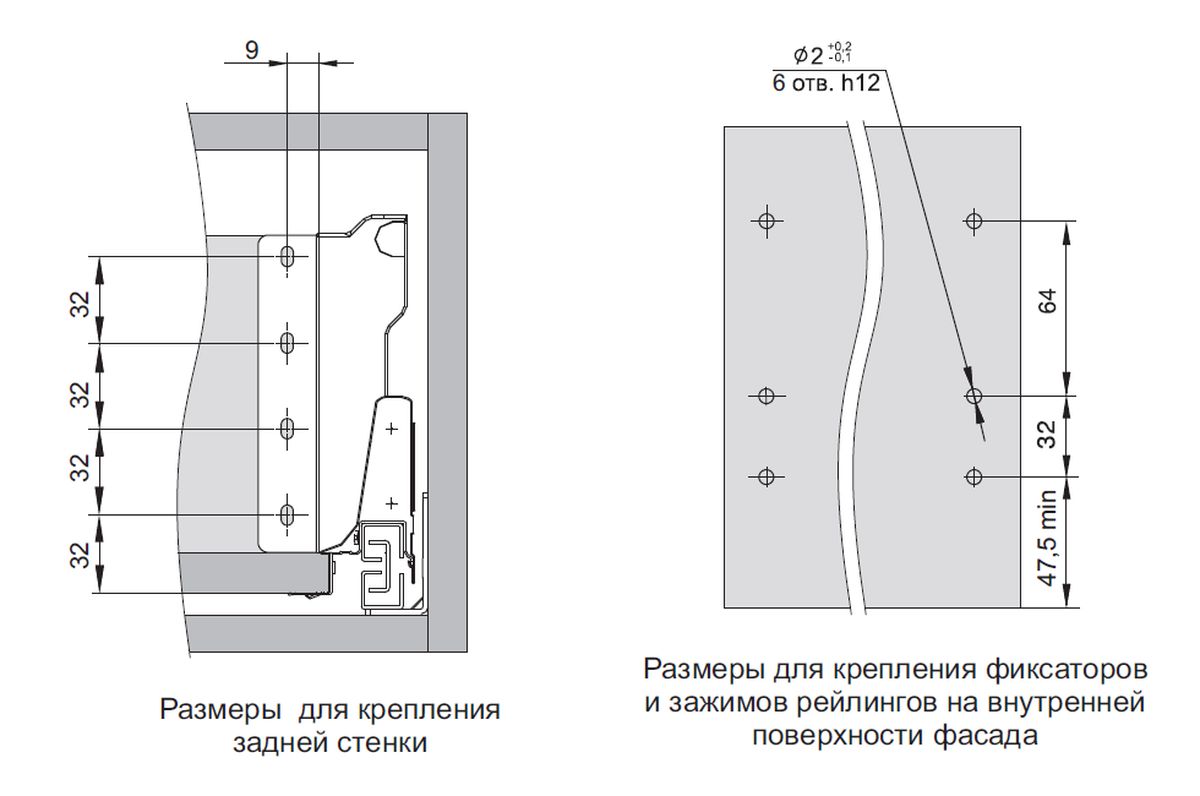 9

32

32

32

32

Размеры для крепления задней стенки

$\phi 2^{+0,2}_{-0,1}$
6 отв. h12

64

32

47,5 min

Размеры для крепления фиксаторов и зажимов рейлингов на внутренней поверхности фасада