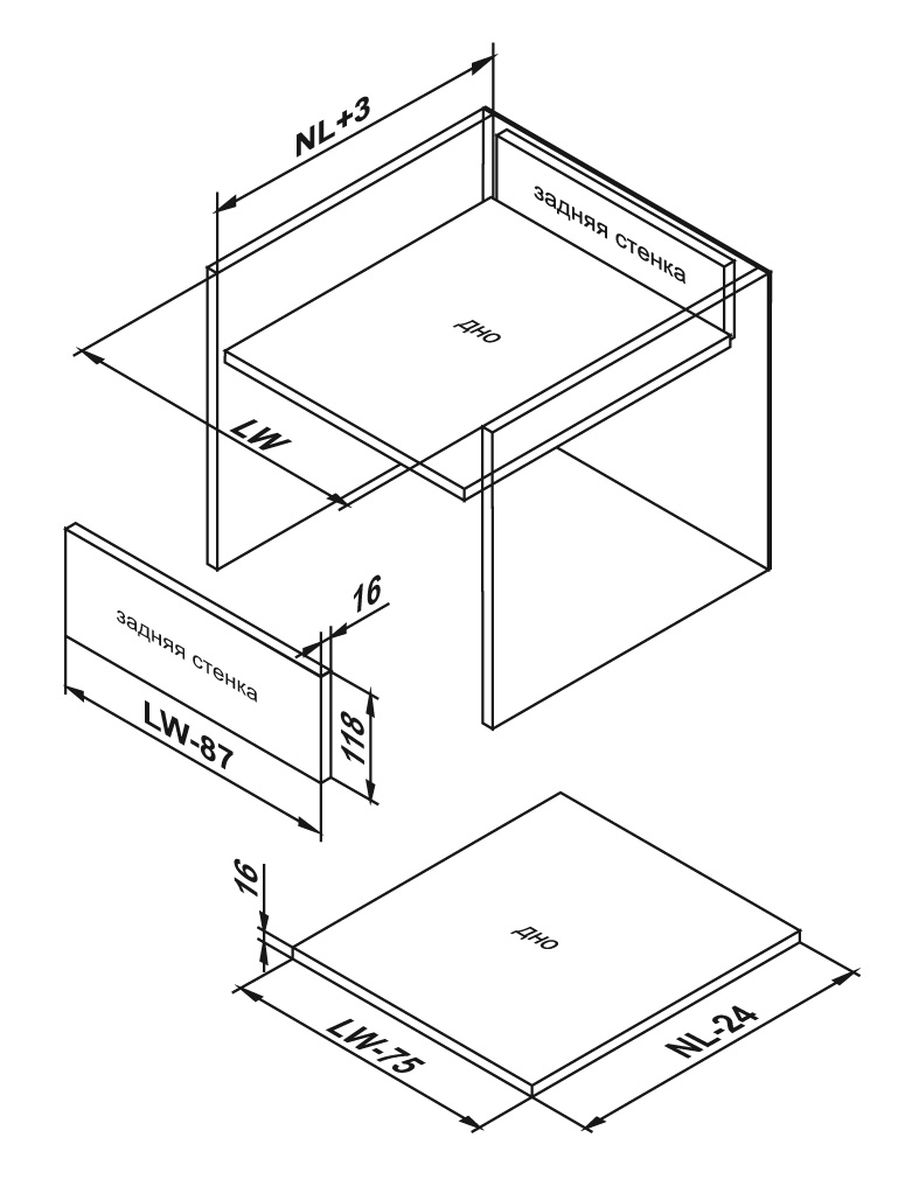 NL+3

задняя стенка

дно

LW

16

задняя стенка

LW-87

118

16

дно

LW-75

NL-24