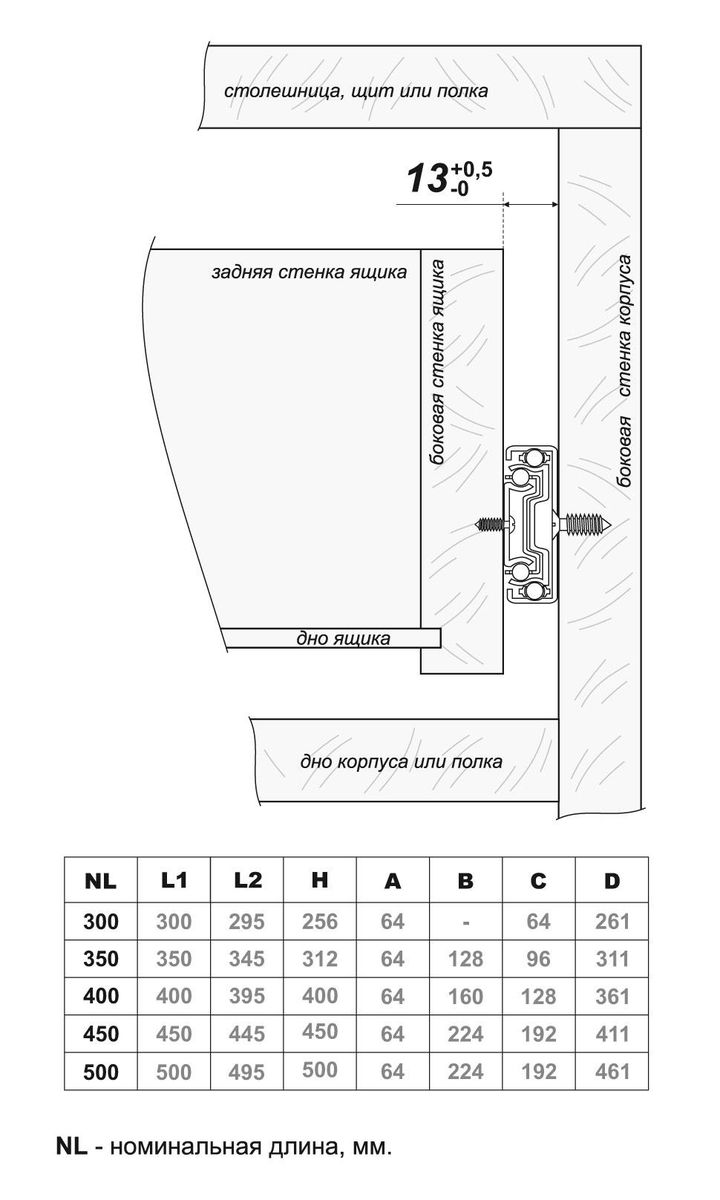 столешница, щит или полка

$13^{+0,5}_{-0}$

задняя стенка ящика

боковая стенка ящика

боковая стенка корпуса

дно ящика

дно корпуса или полка

| NL | L1 | L2 | H | A | B | C | D |
|---|---|---|---|---|---|---|---|
| 300 | 300 | 295 | 256 | 64 | - | 64 | 261 |
| 350 | 350 | 345 | 312 | 64 | 128 | 96 | 311 |
| 400 | 400 | 395 | 400 | 64 | 160 | 128 | 361 |
| 450 | 450 | 445 | 450 | 64 | 224 | 192 | 411 |
| 500 | 500 | 495 | 500 | 64 | 224 | 192 | 461 |

NL - номинальная длина, мм.