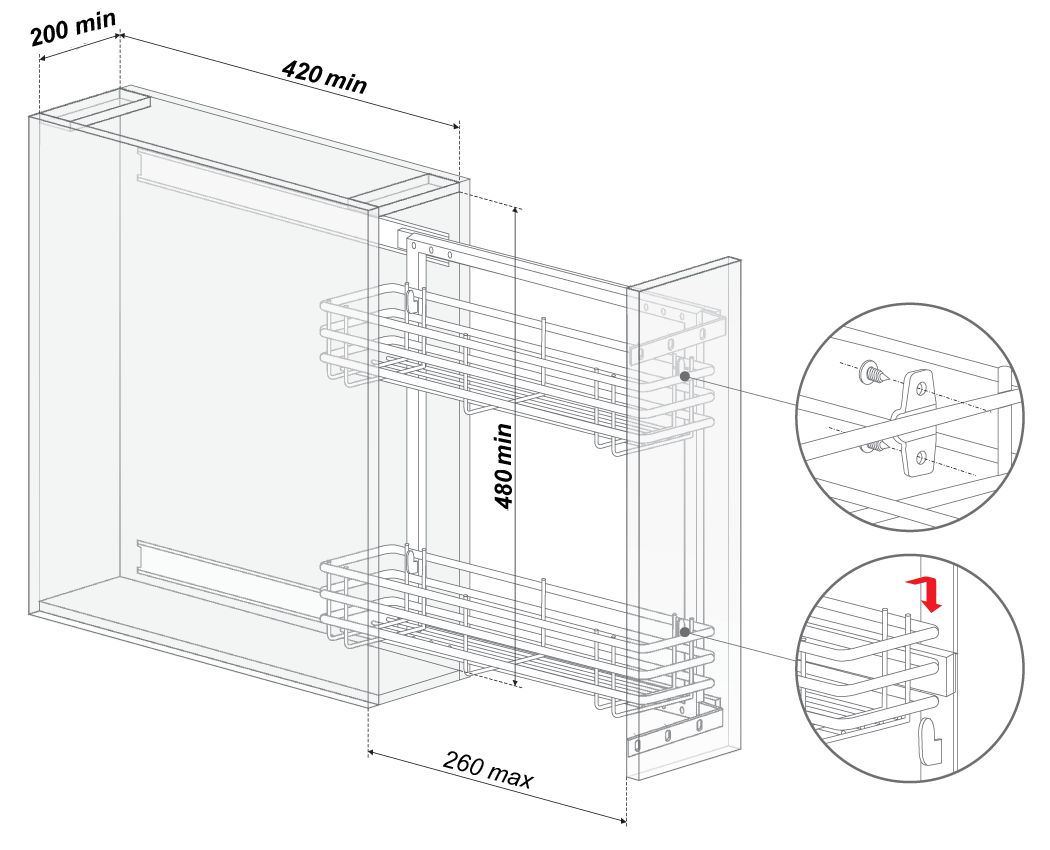 200 min
420 min
480 min
260 max