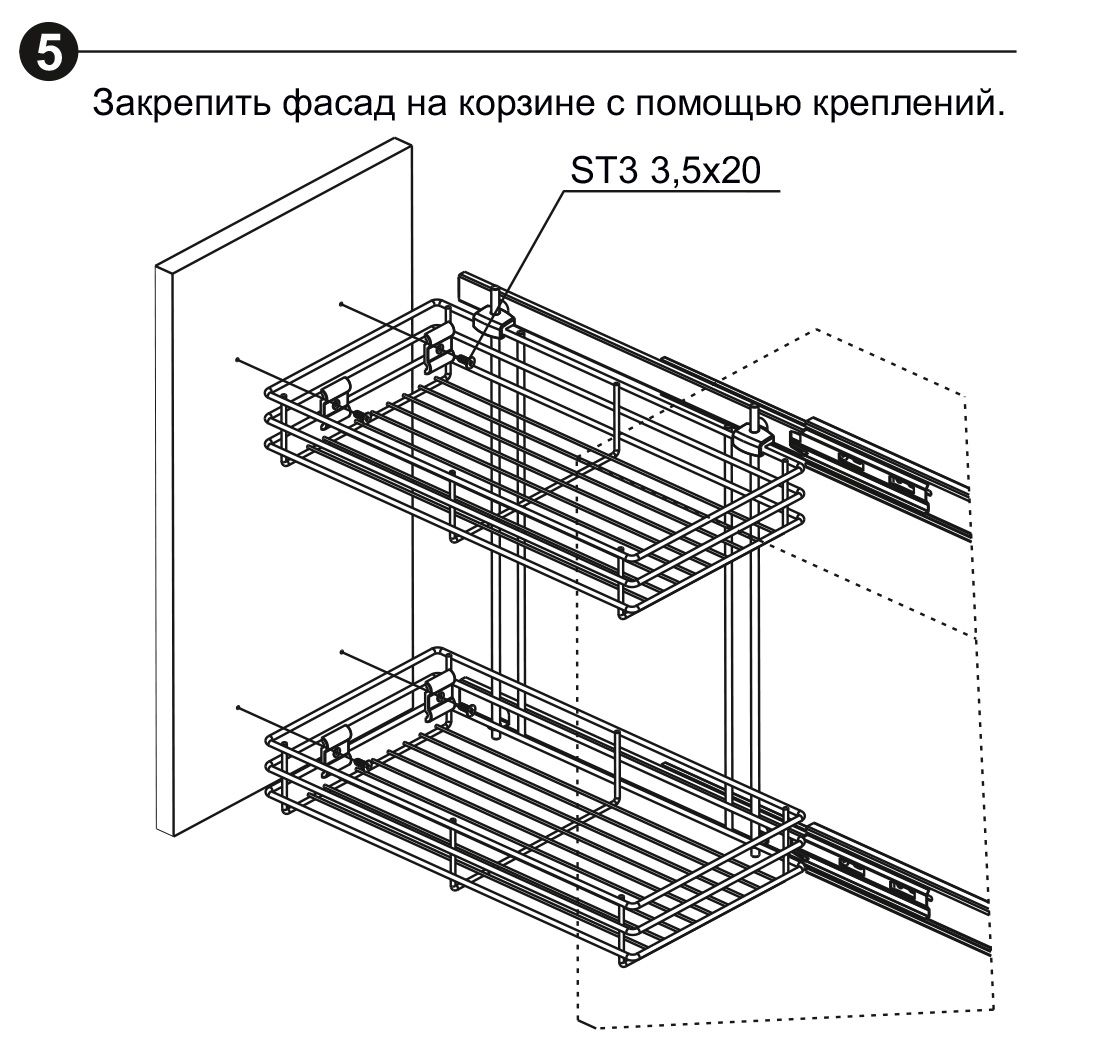 5

Закрепить фасад на корзине с помощью креплений.

ST3 3,5x20