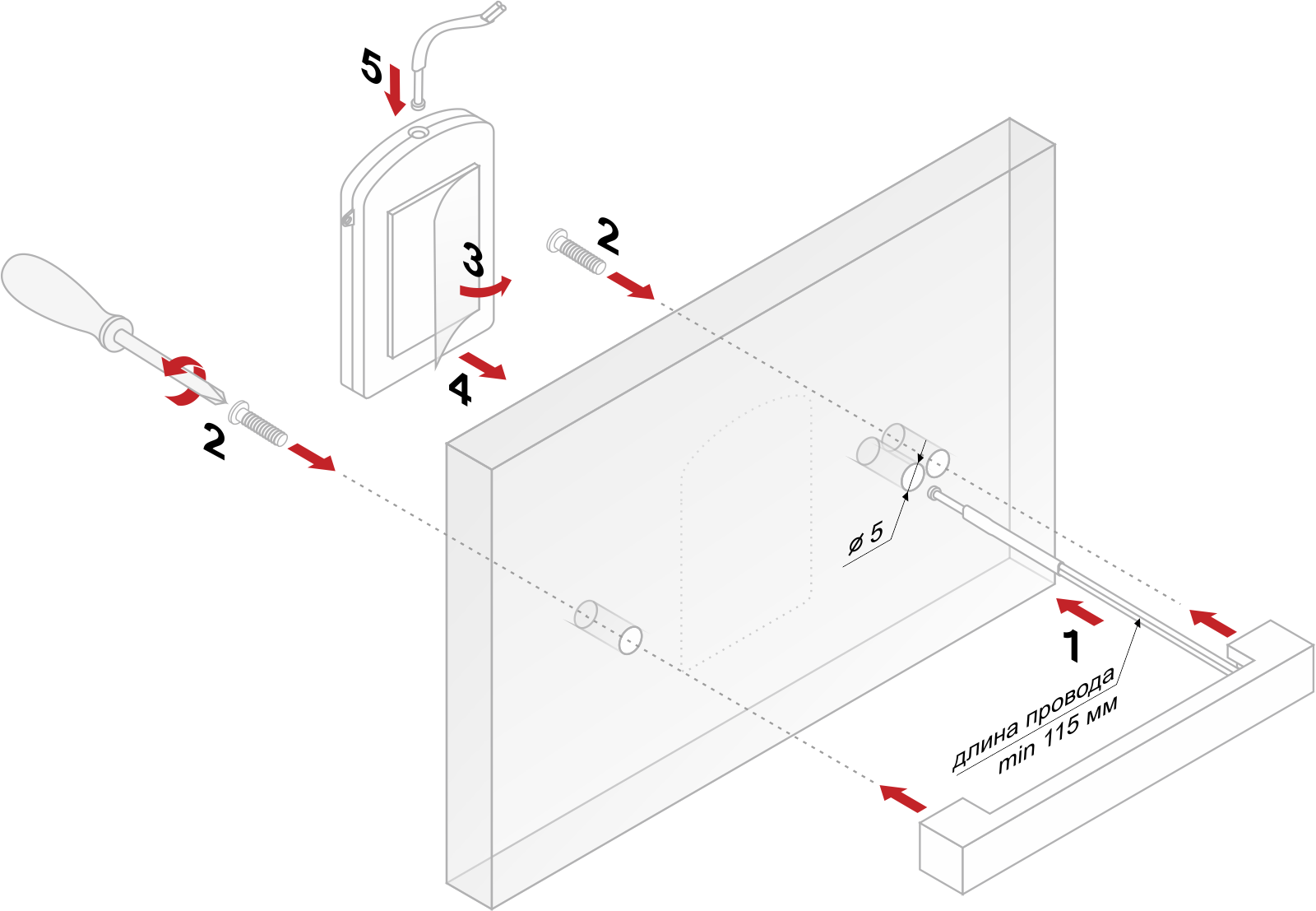 5
2
3
4
2
ø 5
1
длина провода
min 115 мм