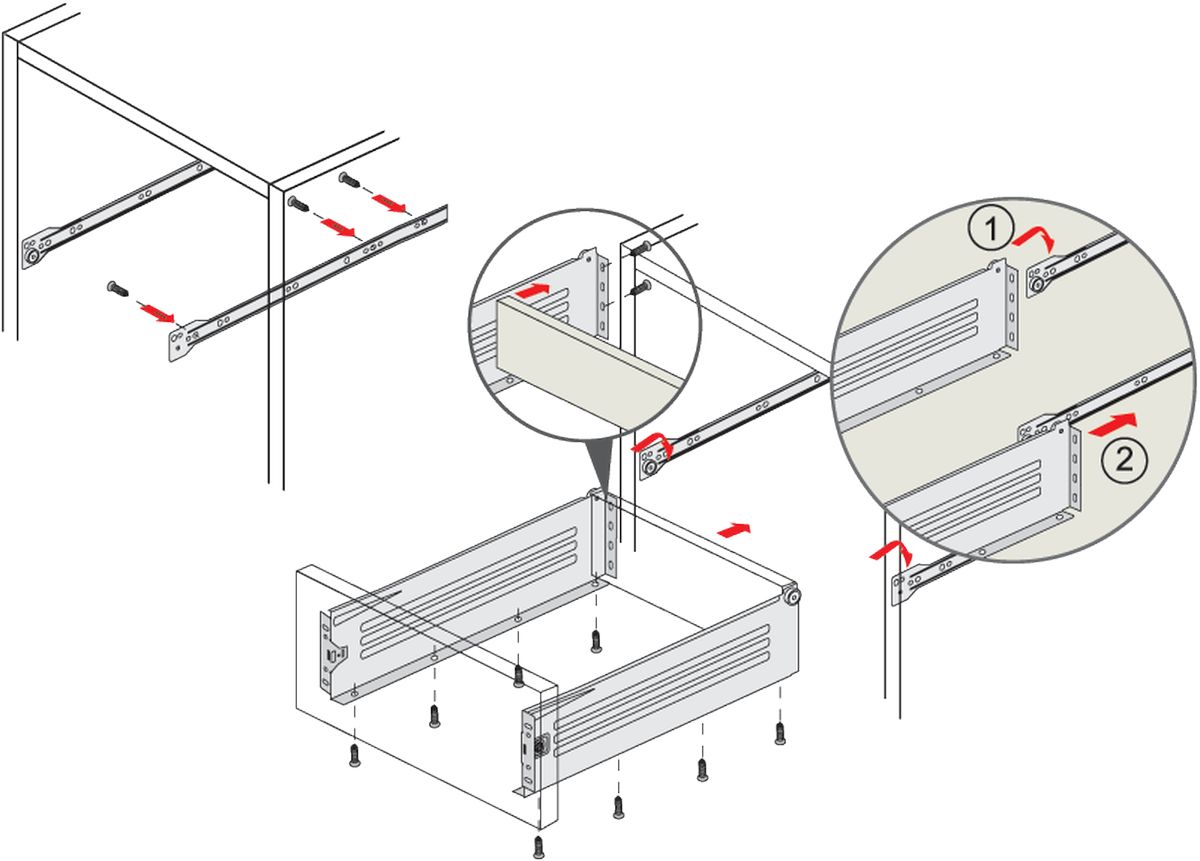 1

2