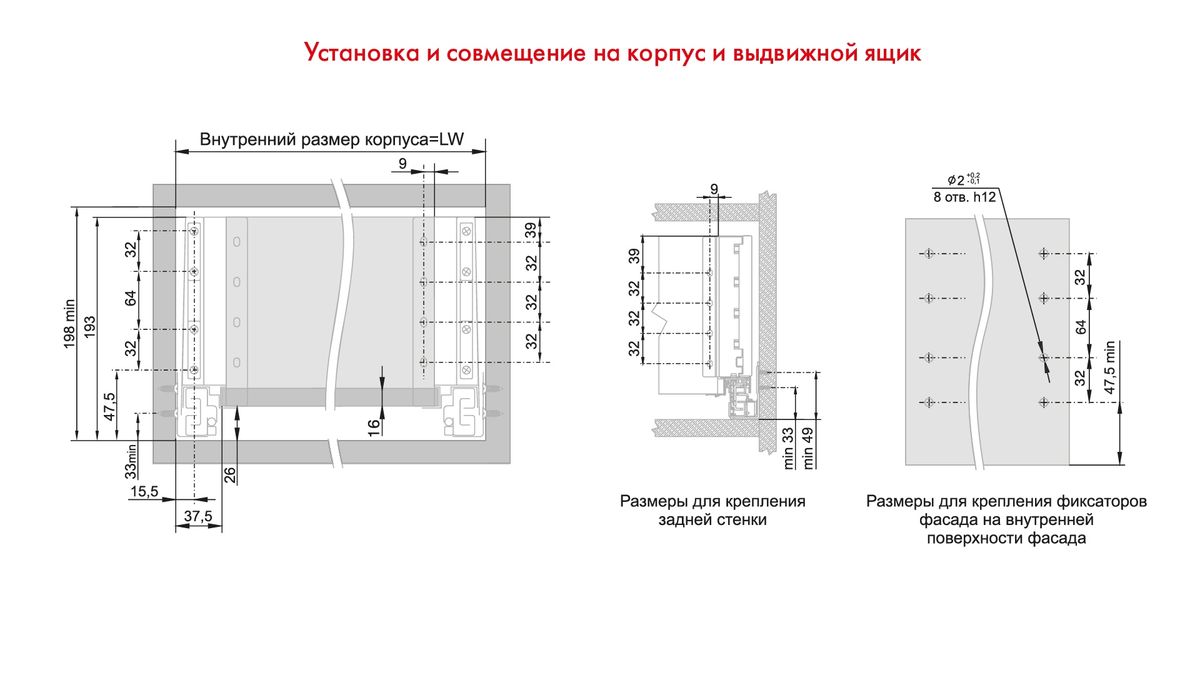 Установка и совмещение на корпус и выдвижной ящик

Внутренний размер корпуса=LW

9

198 min
193
32
64
32
47,5
33min
15,5
37,5
26
16
39
32
32
32

9
39
32
32
32
min 33
min 49

Размеры для крепления задней стенки

$\phi 2^{+0,2}_{-0,1}$
8 отв. h12

32
64
32
47,5 min

Размеры для крепления фиксаторов фасада на внутренней поверхности фасада