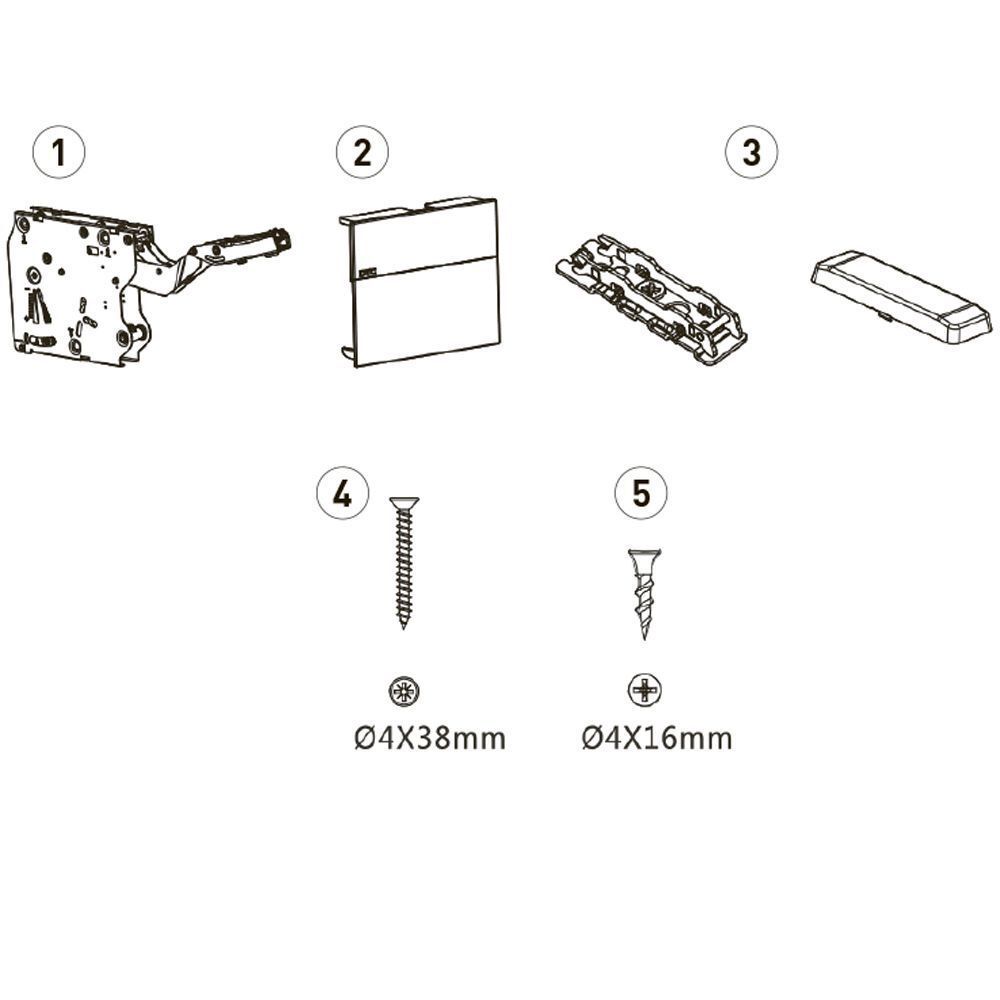 1

2

3

4

5

Ø4X38mm

Ø4X16mm