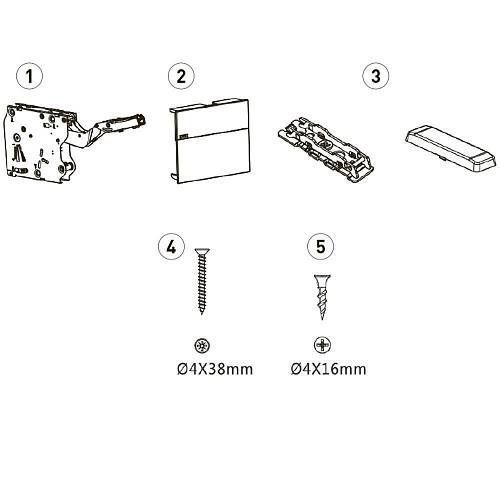 1

2

3

4

5

Ø4X38mm

Ø4X16mm