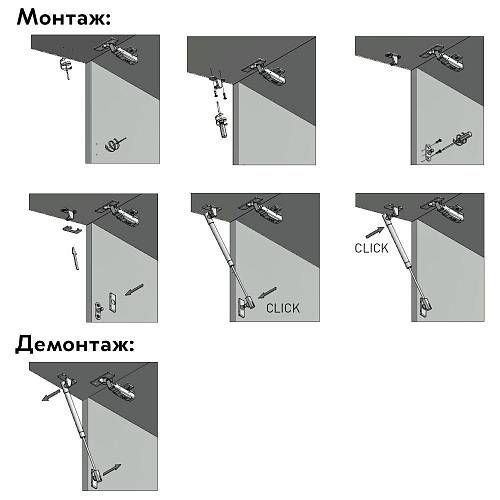 Монтаж:

CLICK

CLICK

Демонтаж: