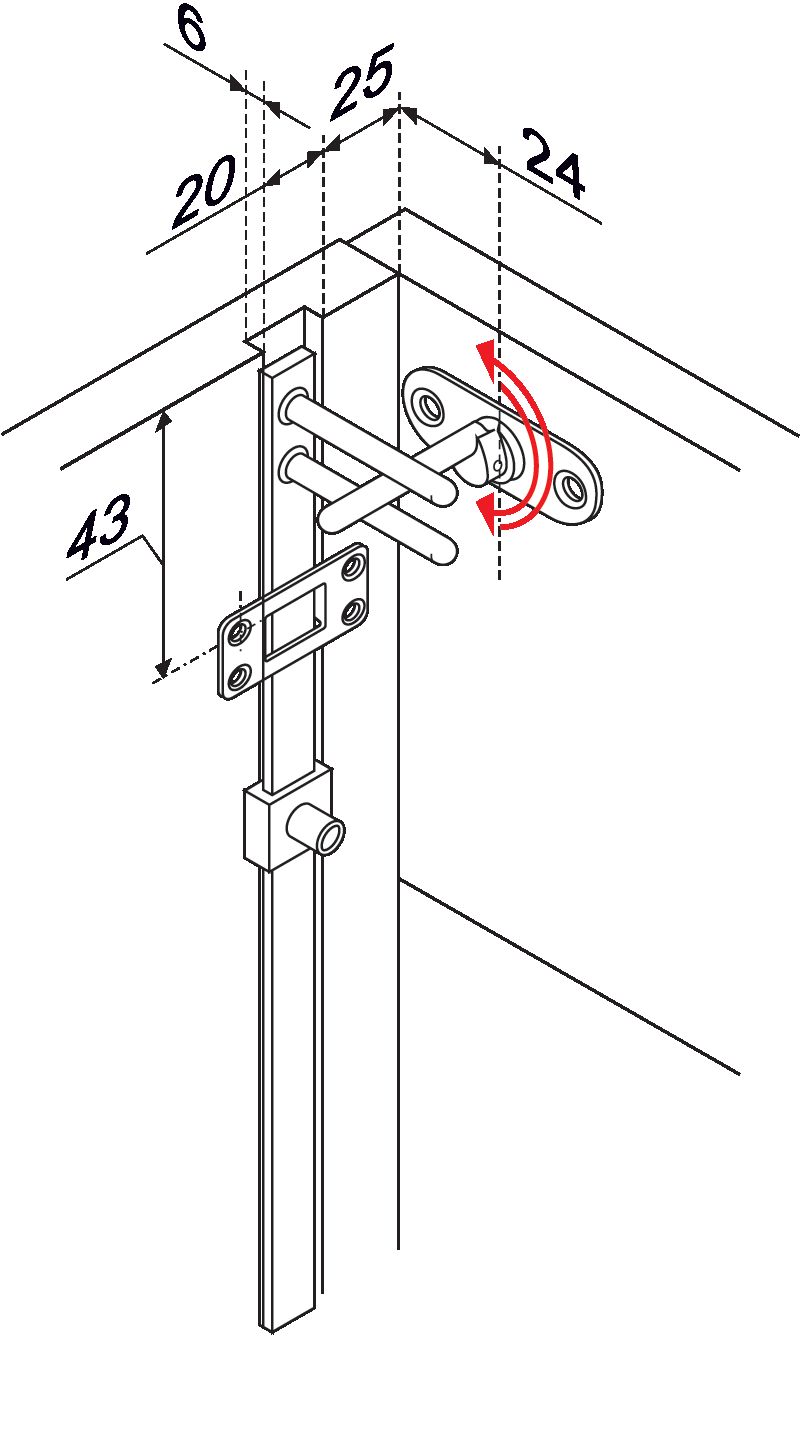 6
25
20
24
43