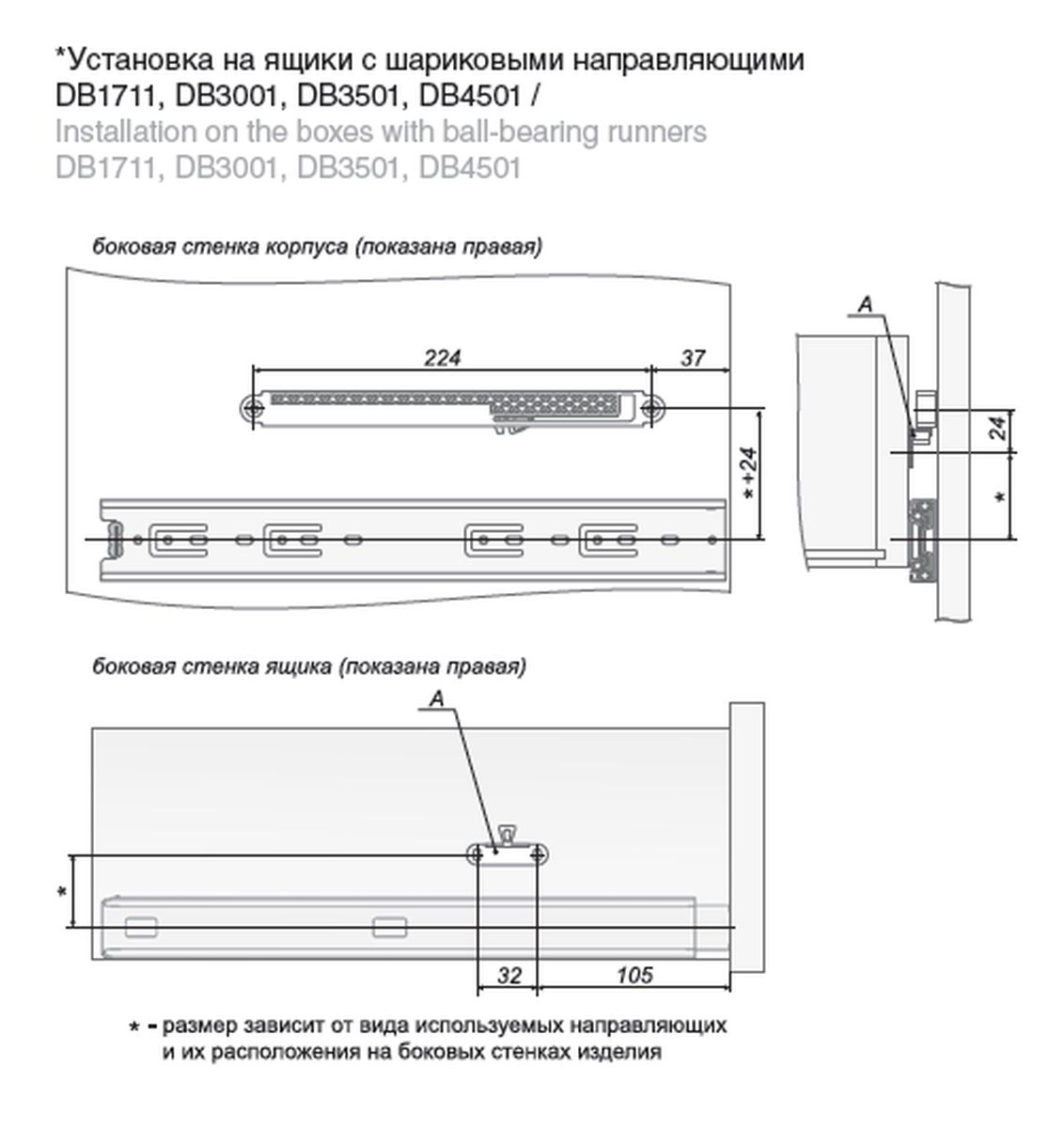 *Установка на ящики с шариковыми направляющими DB1711, DB3001, DB3501, DB4501 /
Installation on the boxes with ball-bearing runners DB1711, DB3001, DB3501, DB4501

боковая стенка корпуса (показана правая)

224
37
*+24
A
24
*

боковая стенка ящика (показана правая)

A
*
32
105

* - размер зависит от вида используемых направляющих и их расположения на боковых стенках изделия