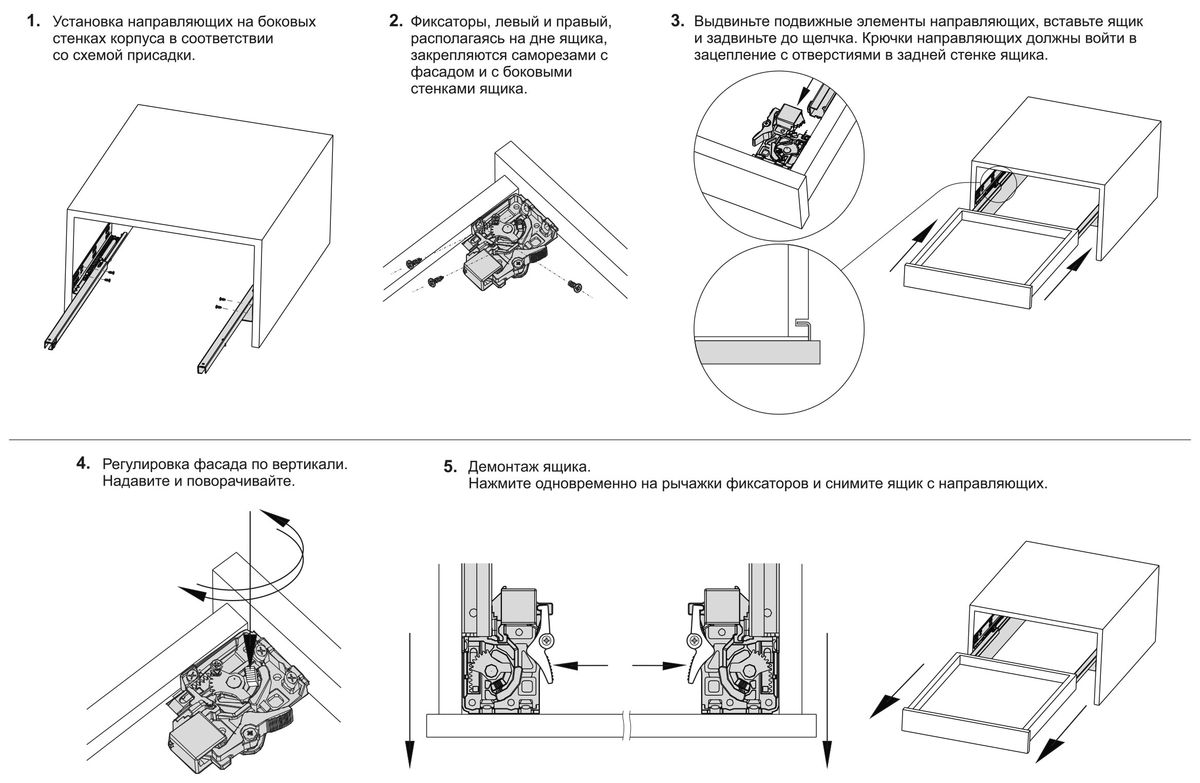 1. Установка направляющих на боковых стенках корпуса в соответствии со схемой присадки.

2. Фиксаторы, левый и правый, располагаясь на дне ящика, закрепляются саморезами с фасадом и с боковыми стенками ящика.

3. Выдвиньте подвижные элементы направляющих, вставьте ящик и задвиньте до щелчка. Крючки направляющих должны войти в зацепление с отверстиями в задней стенке ящика.

4. Регулировка фасада по вертикали. Надавите и поворачивайте.

5. Демонтаж ящика. Нажмите одновременно на рычажки фиксаторов и снимите ящик с направляющих.