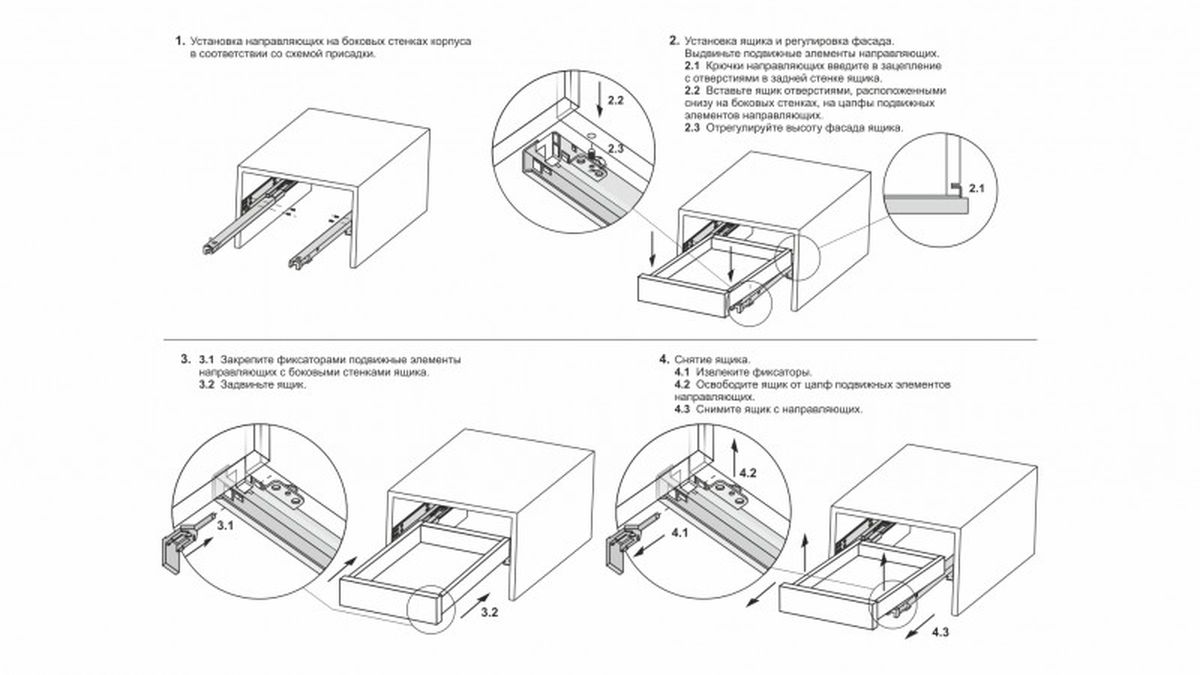 1. Установка направляющих на боковых стенках корпуса в соответствии со схемой присадки.

2. Установка ящика и регулировка фасада. Выдвиньте подвижные элементы направляющих.
2.1 Крючки направляющих введите в зацепление с отверстиями в задней стенке ящика.
2.2 Вставьте ящик отверстиями, расположенными снизу на боковых стенках, на цапфы подвижных элементов направляющих.
2.3 Отрегулируйте высоту фасада ящика.

2.2

2.3

2.1

3. 3.1 Закрепите фиксаторами подвижные элементы направляющих с боковыми стенками ящика.
3.2 Задвиньте ящик.

3.1

3.2

4. Снятие ящика.
4.1 Извлеките фиксаторы.
4.2 Освободите ящик от цапф подвижных элементов направляющих.
4.3 Снимите ящик с направляющих.

4.2

4.1

4.3