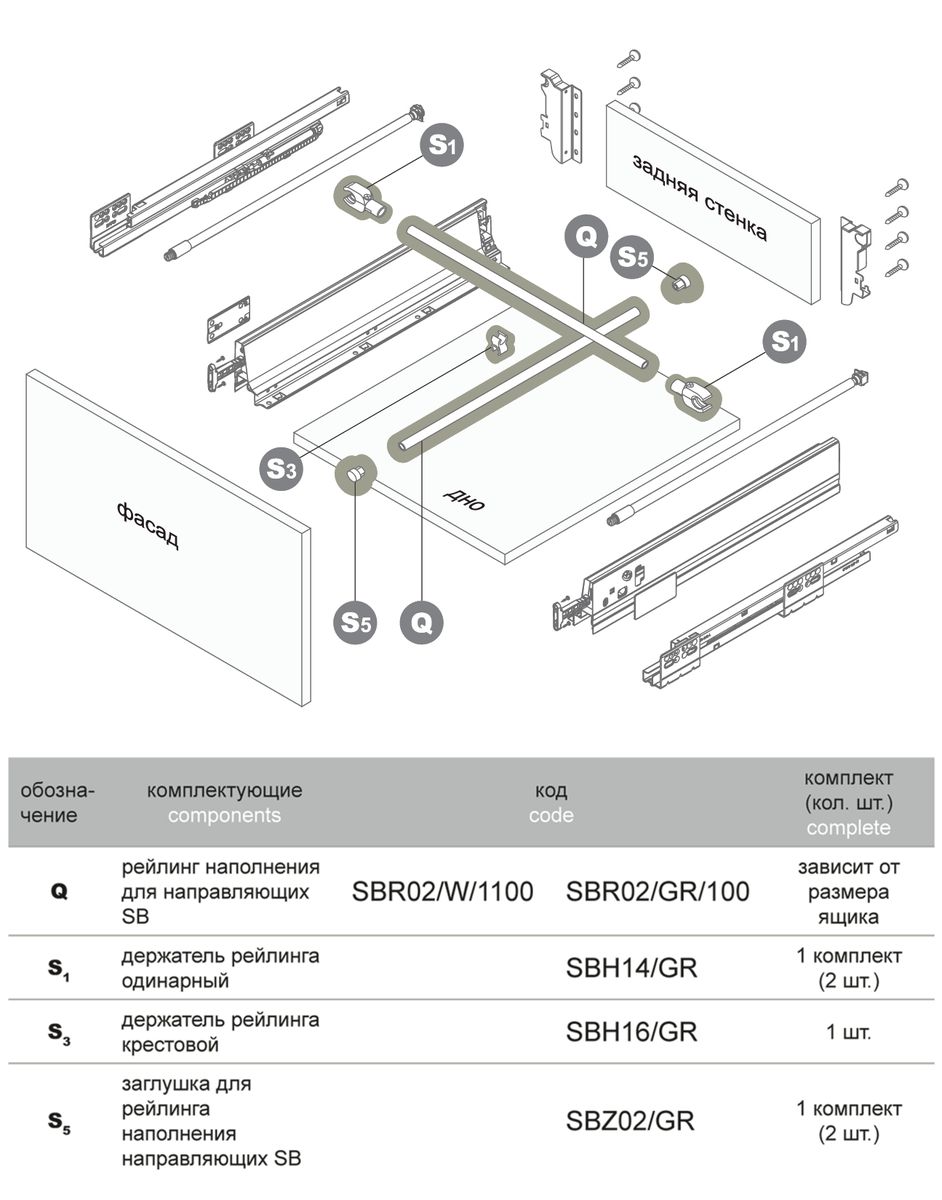 S1

задняя стенка

Q

S5

S1

S3

дно

фасад

S5

Q

| обозначение | комплектующие components | код code | | комплект (кол. шт.) complete |
|---|---|---|---|---|
| Q | рейлинг наполнения для направляющих SB | SBR02/W/1100 | SBR02/GR/100 | зависит от размера ящика |
| $S_1$ | держатель рейлинга одинарный | | SBH14/GR | 1 комплект (2 шт.) |
| $S_3$ | держатель рейлинга крестовой | | SBH16/GR | 1 шт. |
| $S_5$ | заглушка для рейлинга наполнения направляющих SB | | SBZ02/GR | 1 комплект (2 шт.) |